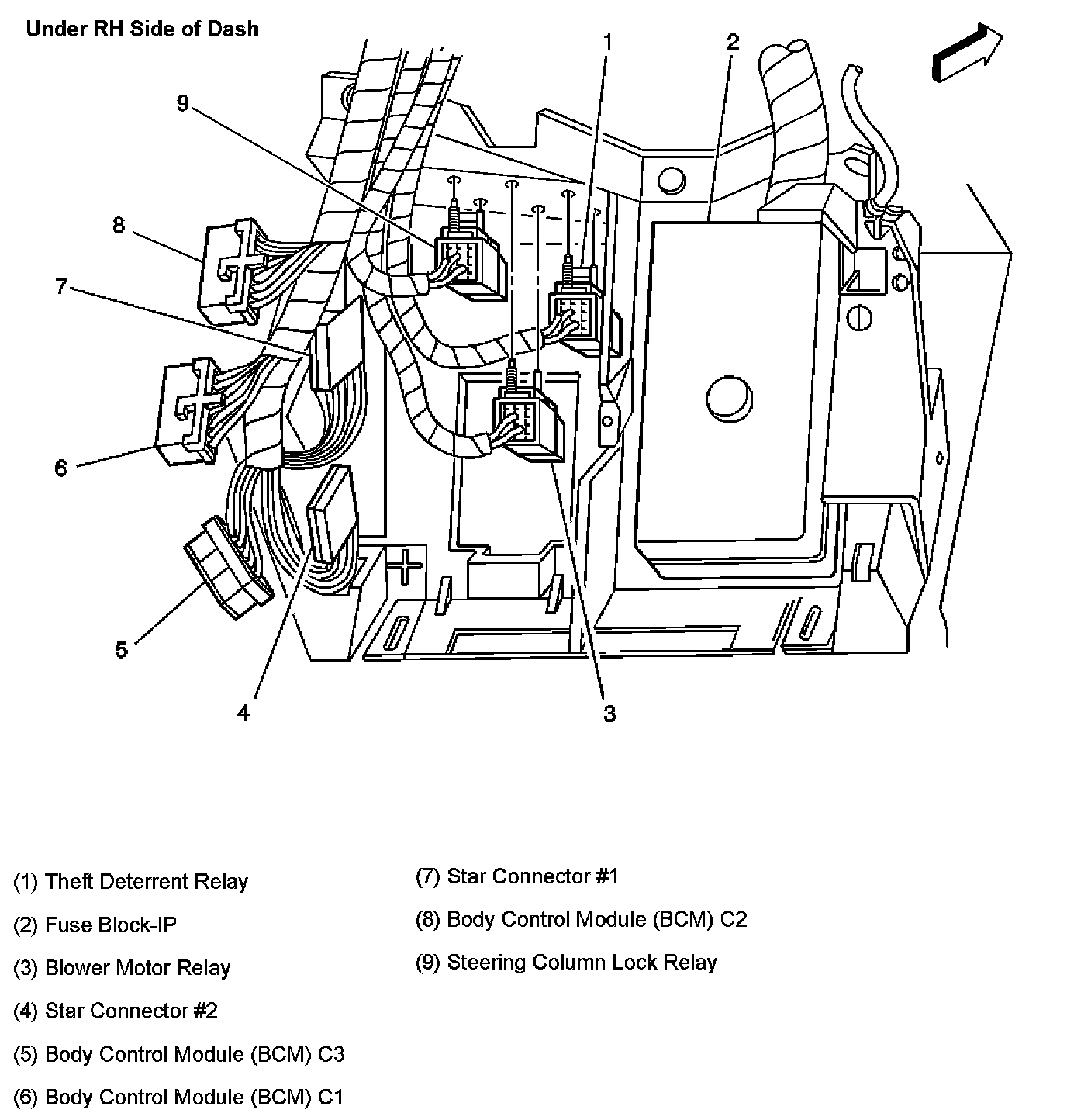 Under RH Side of Dash

1

2

9

8

7

6

5

4

3

(1) Theft Deterrent Relay

(2) Fuse Block-IP

(3) Blower Motor Relay

(4) Star Connector #2

(5) Body Control Module (BCM) C3

(6) Body Control Module (BCM) C1

(7) Star Connector #1

(8) Body Control Module (BCM) C2

(9) Steering Column Lock Relay