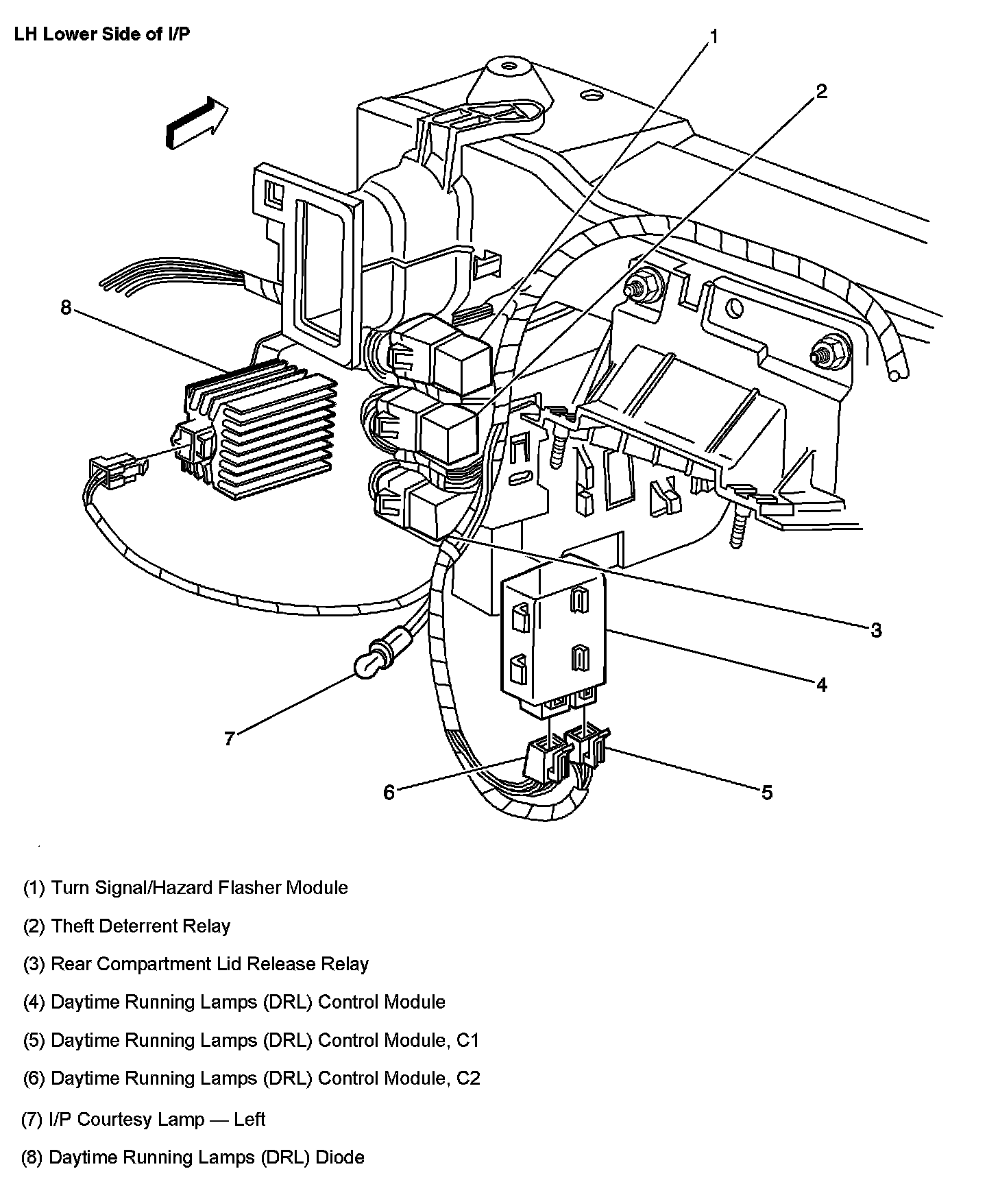 LH Lower Side of I/P

1
2
8
3
4
7
6
5

(1) Turn Signal/Hazard Flasher Module

(2) Theft Deterrent Relay

(3) Rear Compartment Lid Release Relay

(4) Daytime Running Lamps (DRL) Control Module

(5) Daytime Running Lamps (DRL) Control Module, C1

(6) Daytime Running Lamps (DRL) Control Module, C2

(7) I/P Courtesy Lamp — Left

(8) Daytime Running Lamps (DRL) Diode