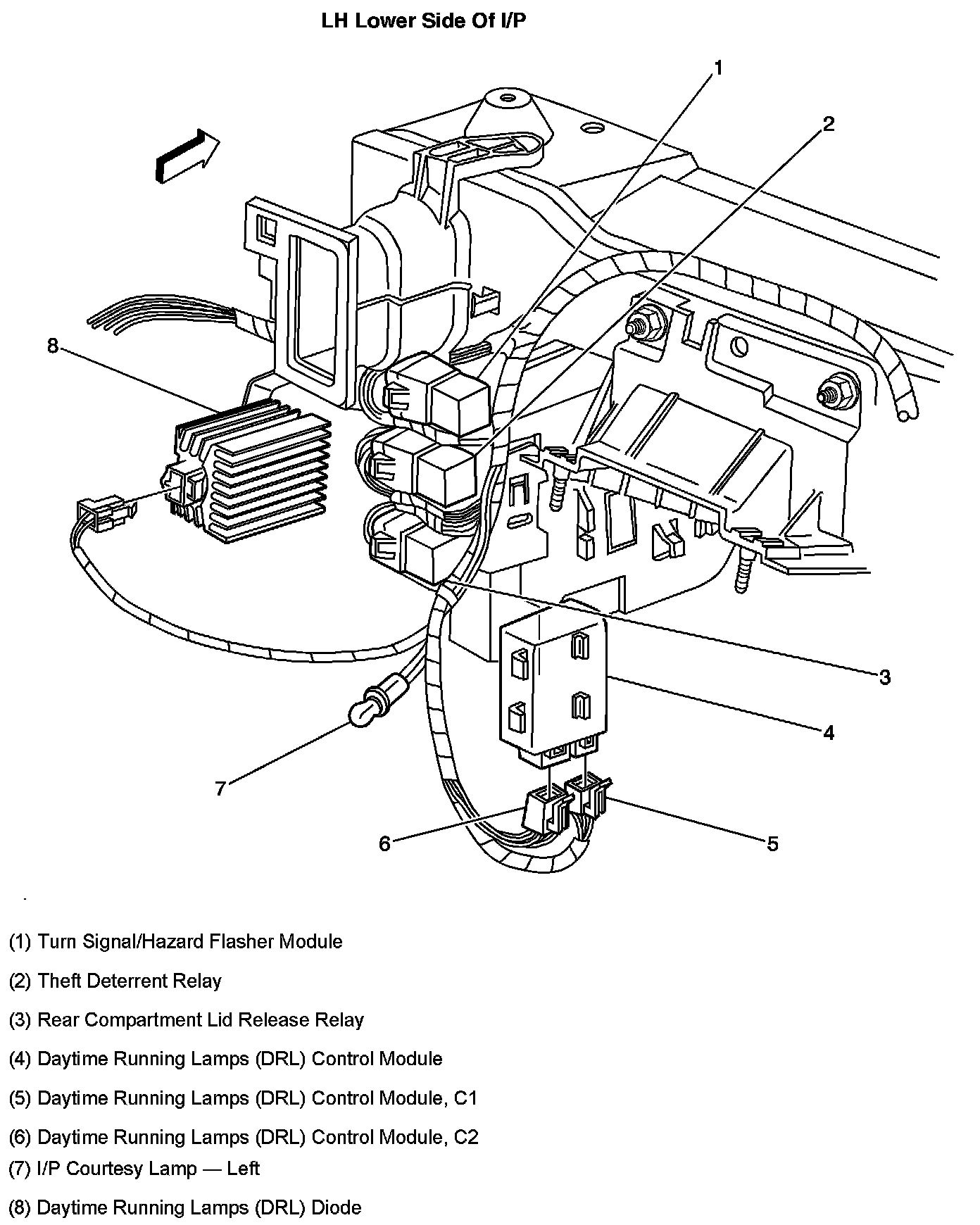 LH Lower Side Of I/P

1
2
8
3
4
7
6
5

(1) Turn Signal/Hazard Flasher Module

(2) Theft Deterrent Relay

(3) Rear Compartment Lid Release Relay

(4) Daytime Running Lamps (DRL) Control Module

(5) Daytime Running Lamps (DRL) Control Module, C1

(6) Daytime Running Lamps (DRL) Control Module, C2

(7) I/P Courtesy Lamp — Left

(8) Daytime Running Lamps (DRL) Diode