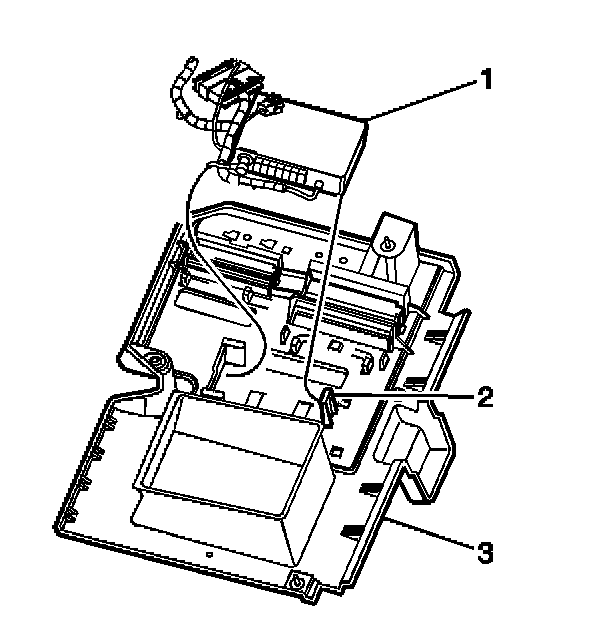 1
2
3