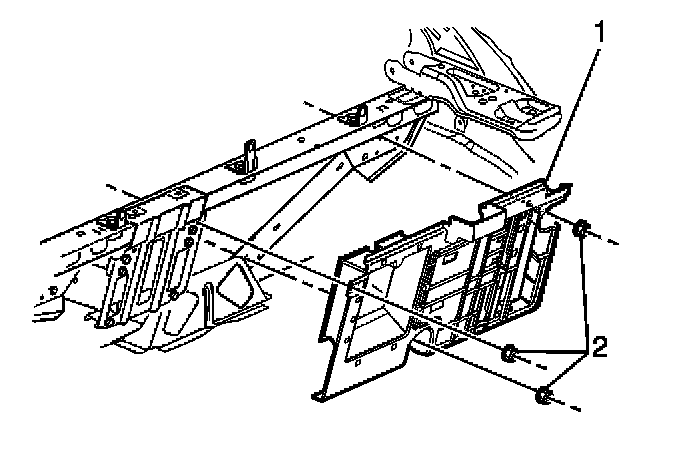 1
2