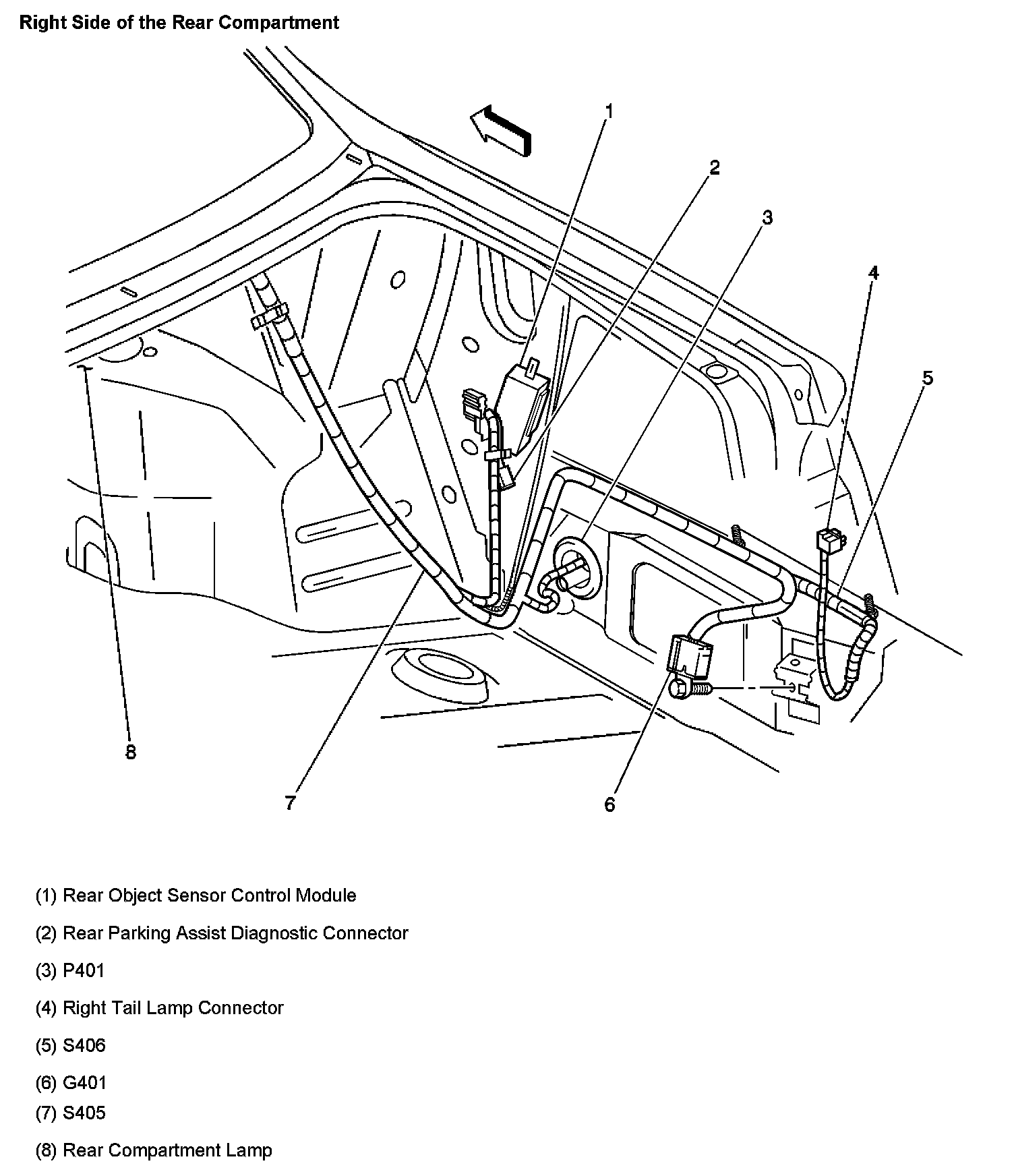 Right Side of the Rear Compartment

1
2
3
4
5
8
7
6

(1) Rear Object Sensor Control Module

(2) Rear Parking Assist Diagnostic Connector

(3) P401

(4) Right Tail Lamp Connector

(5) S406

(6) G401

(7) S405

(8) Rear Compartment Lamp