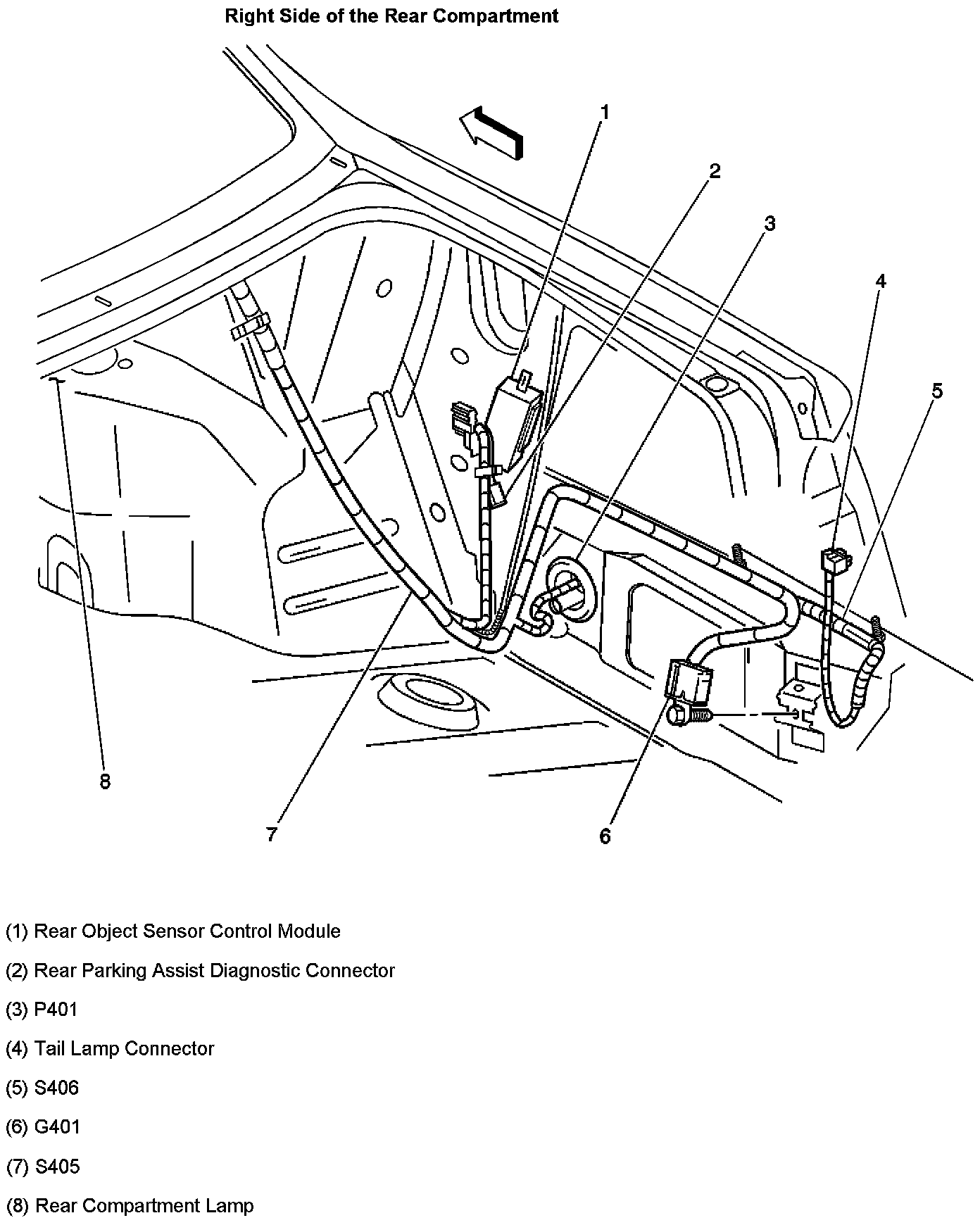 Right Side of the Rear Compartment

1

2

3

4

5

8

7

6

(1) Rear Object Sensor Control Module

(2) Rear Parking Assist Diagnostic Connector

(3) P401

(4) Tail Lamp Connector

(5) S406

(6) G401

(7) S405

(8) Rear Compartment Lamp