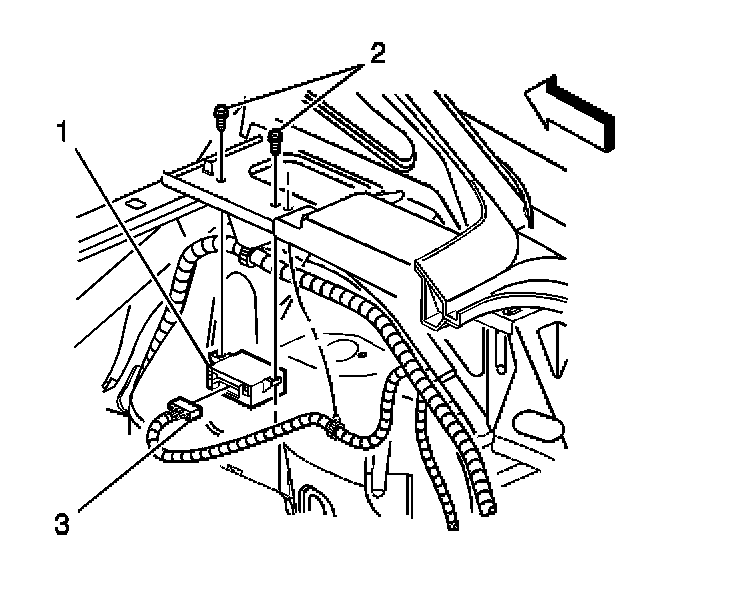 2

1

3