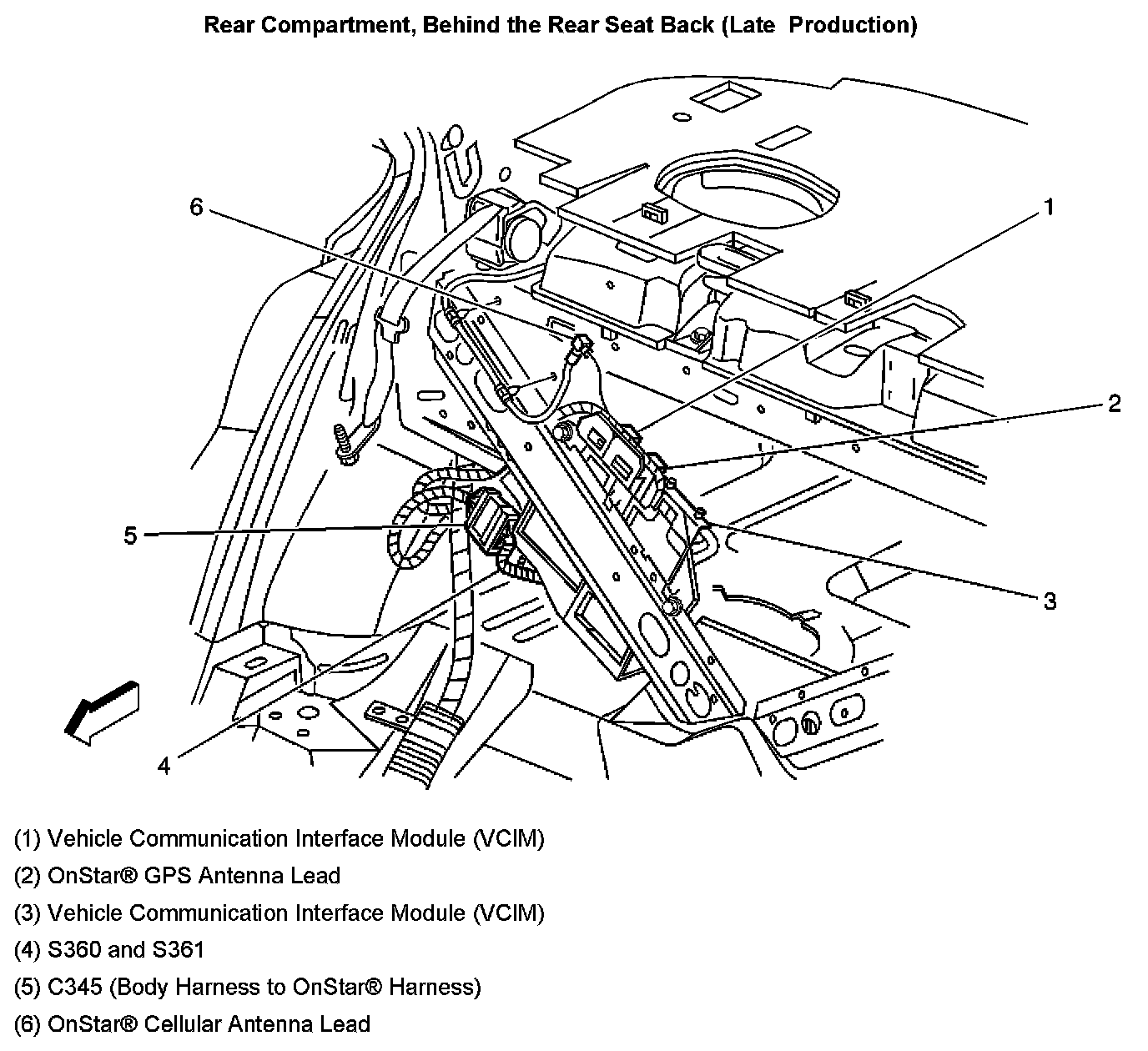 Rear Compartment, Behind the Rear Seat Back (Late Production)

6

1

2

5

3

4

(1) Vehicle Communication Interface Module (VCIM)

(2) OnStar® GPS Antenna Lead

(3) Vehicle Communication Interface Module (VCIM)

(4) S360 and S361

(5) C345 (Body Harness to OnStar® Harness)

(6) OnStar® Cellular Antenna Lead