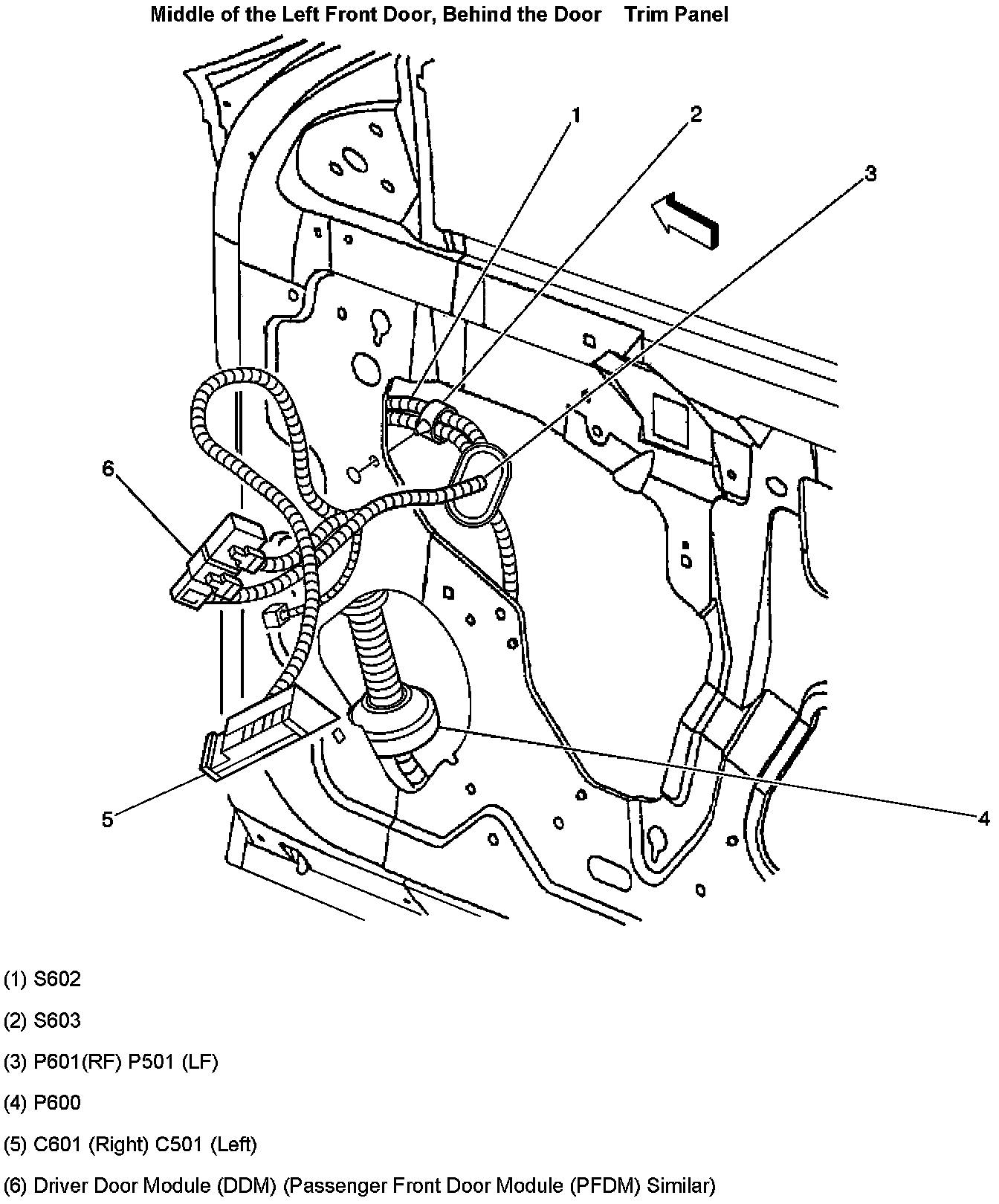 Middle of the Left Front Door, Behind the Door Trim Panel

1

2

3

6

5

4

(1) S602

(2) S603

(3) P601(RF) P501 (LF)

(4) P600

(5) C601 (Right) C501 (Left)

(6) Driver Door Module (DDM) (Passenger Front Door Module (PFDM) Similar)