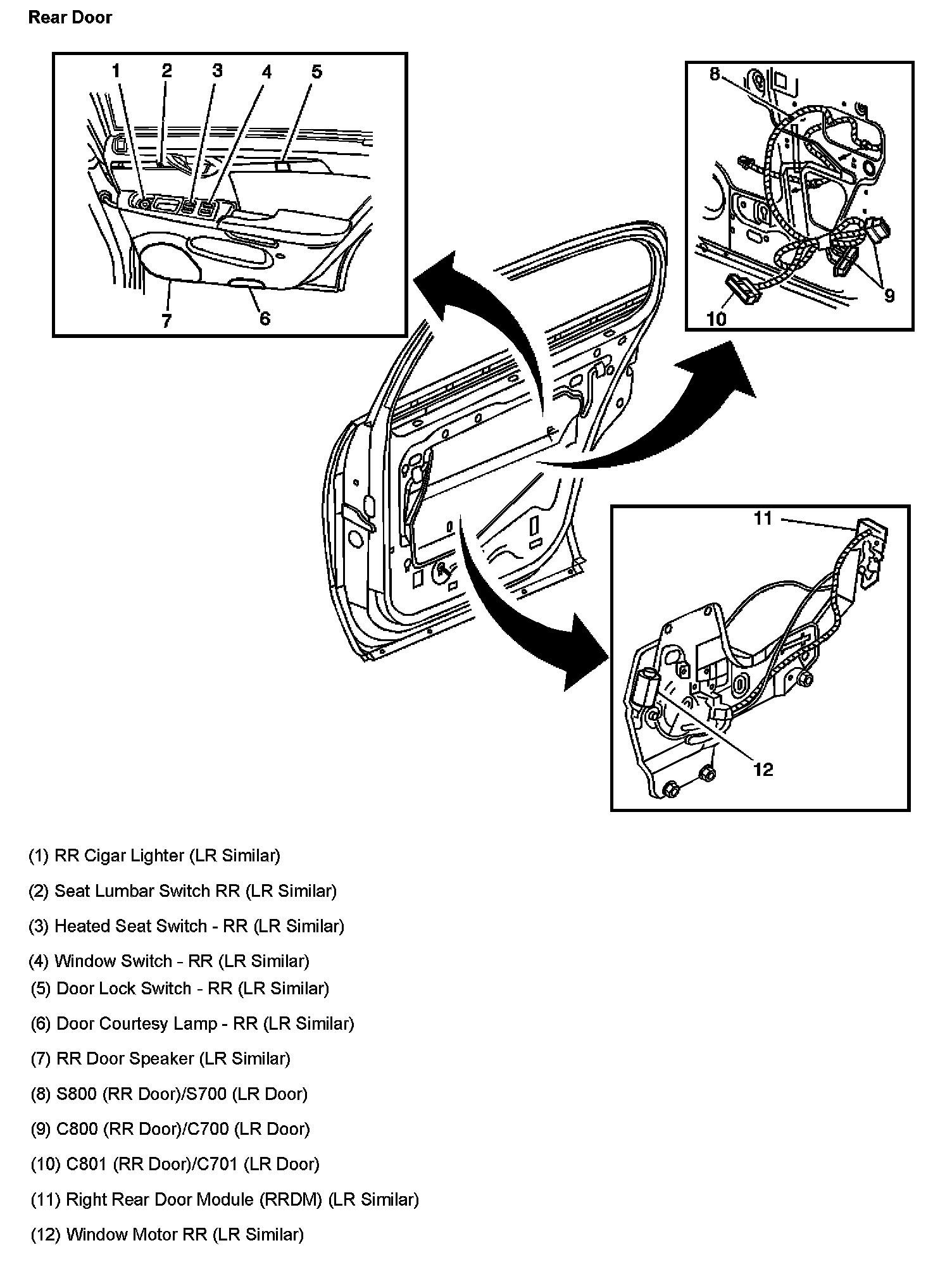 Rear Door

1 2 3 4 5
7 6

8
9
10

11
12

(1) RR Cigar Lighter (LR Similar)

(2) Seat Lumbar Switch RR (LR Similar)

(3) Heated Seat Switch - RR (LR Similar)

(4) Window Switch - RR (LR Similar)

(5) Door Lock Switch - RR (LR Similar)

(6) Door Courtesy Lamp - RR (LR Similar)

(7) RR Door Speaker (LR Similar)

(8) S800 (RR Door)/S700 (LR Door)

(9) C800 (RR Door)/C700 (LR Door)

(10) C801 (RR Door)/C701 (LR Door)

(11) Right Rear Door Module (RRDM) (LR Similar)

(12) Window Motor RR (LR Similar)