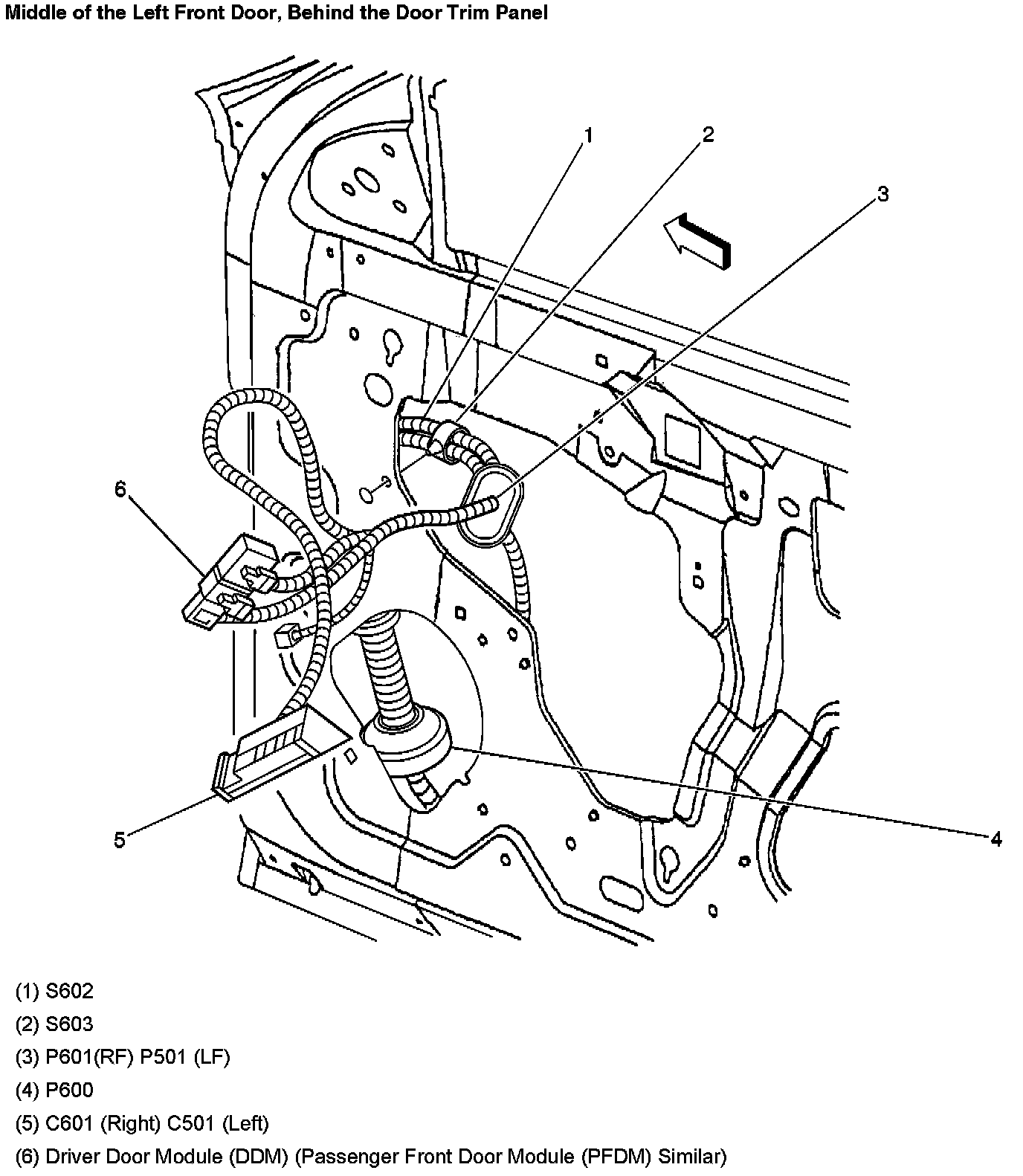 Middle of the Left Front Door, Behind the Door Trim Panel

1
2
3
6
5
4

(1) S602

(2) S603

(3) P601(RF) P501 (LF)

(4) P600

(5) C601 (Right) C501 (Left)

(6) Driver Door Module (DDM) (Passenger Front Door Module (PFDM) Similar)