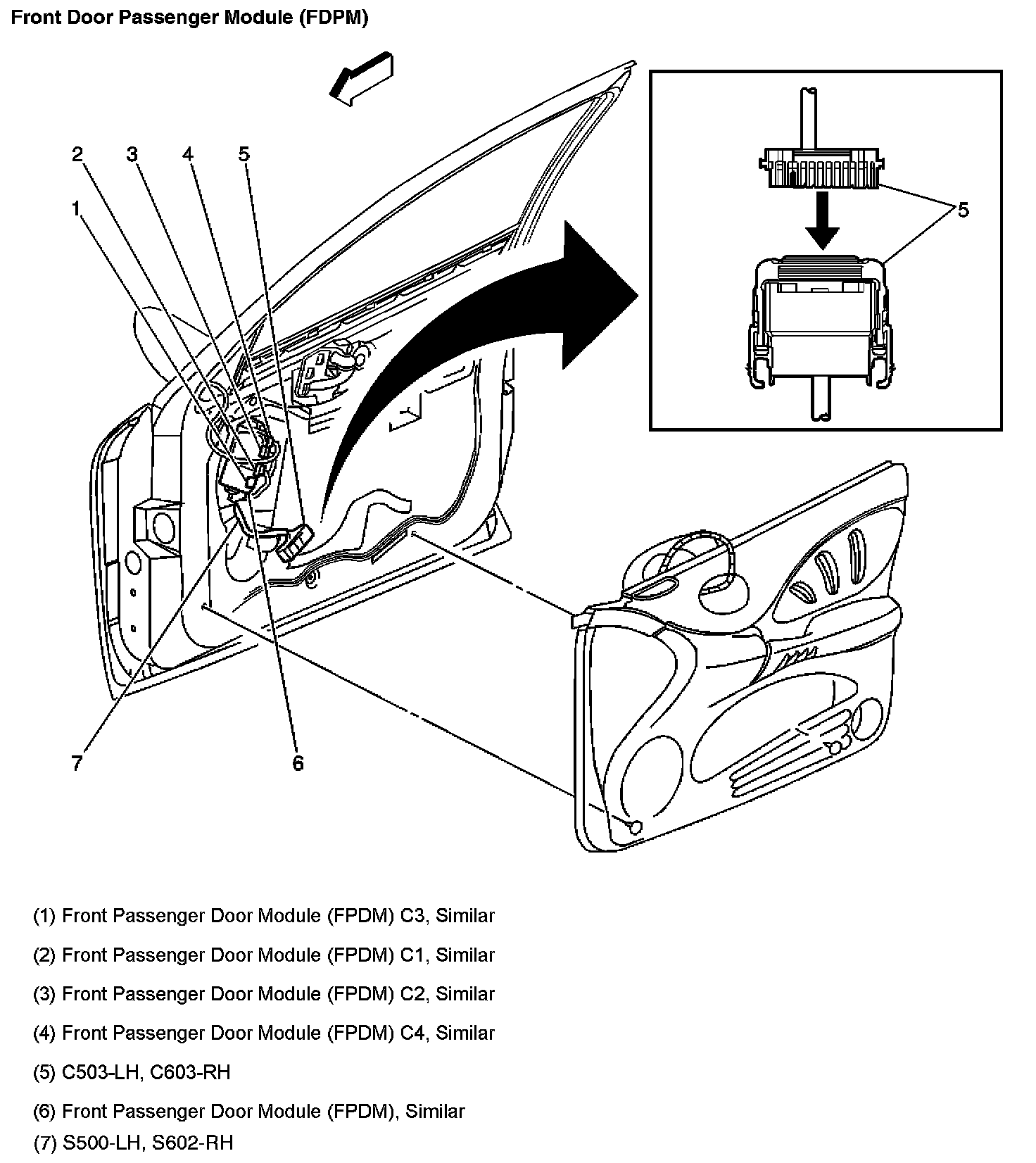 Front Door Passenger Module (FDPM)

2 3 4 5

1

5

7 6

(1) Front Passenger Door Module (FPDM) C3, Similar

(2) Front Passenger Door Module (FPDM) C1, Similar

(3) Front Passenger Door Module (FPDM) C2, Similar

(4) Front Passenger Door Module (FPDM) C4, Similar

(5) C503-LH, C603-RH

(6) Front Passenger Door Module (FPDM), Similar

(7) S500-LH, S602-RH