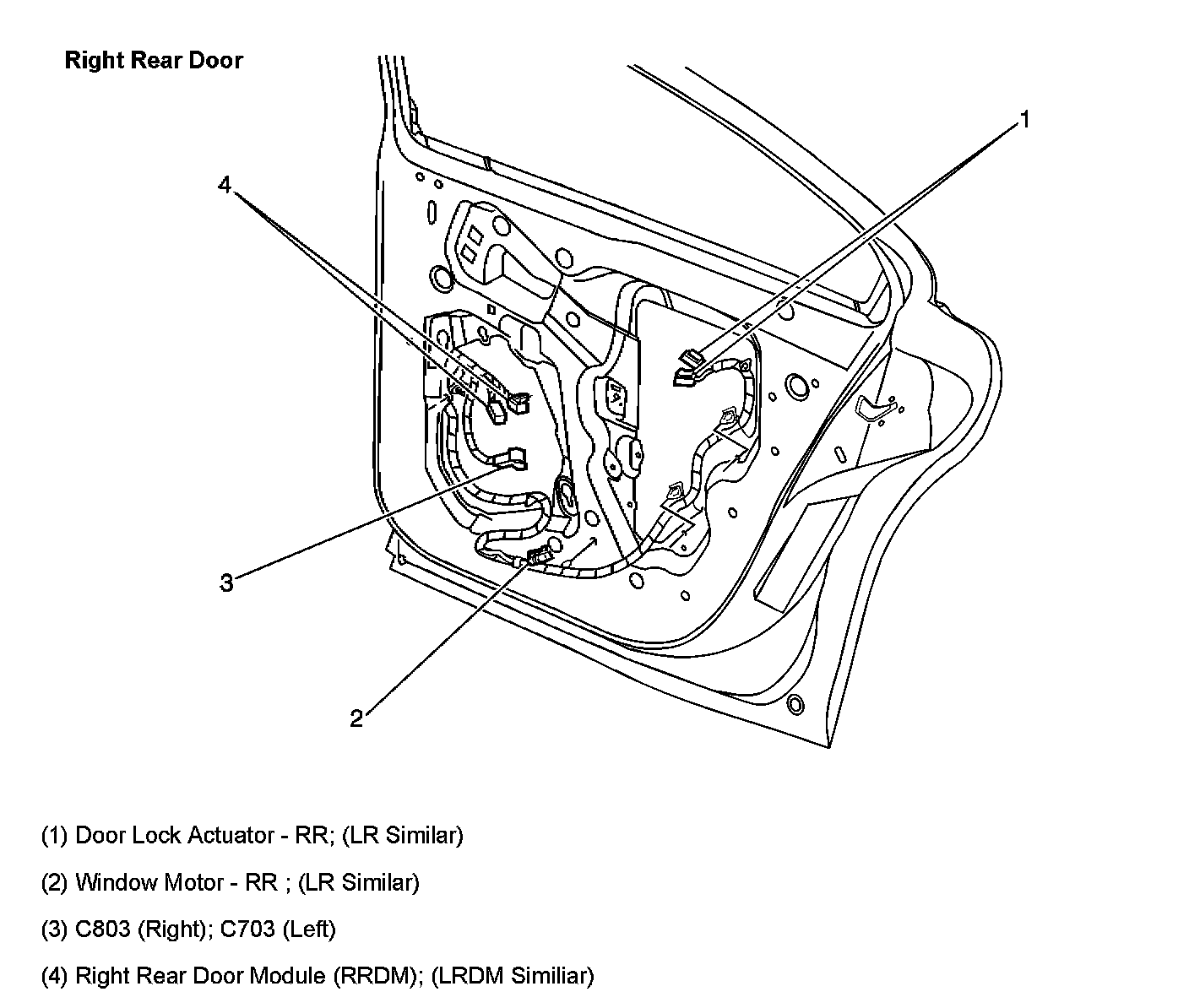 Right Rear Door

1

4

3

2

(1) Door Lock Actuator - RR; (LR Similar)

(2) Window Motor - RR ; (LR Similar)

(3) C803 (Right); C703 (Left)

(4) Right Rear Door Module (RRDM); (LRDM Similiar)