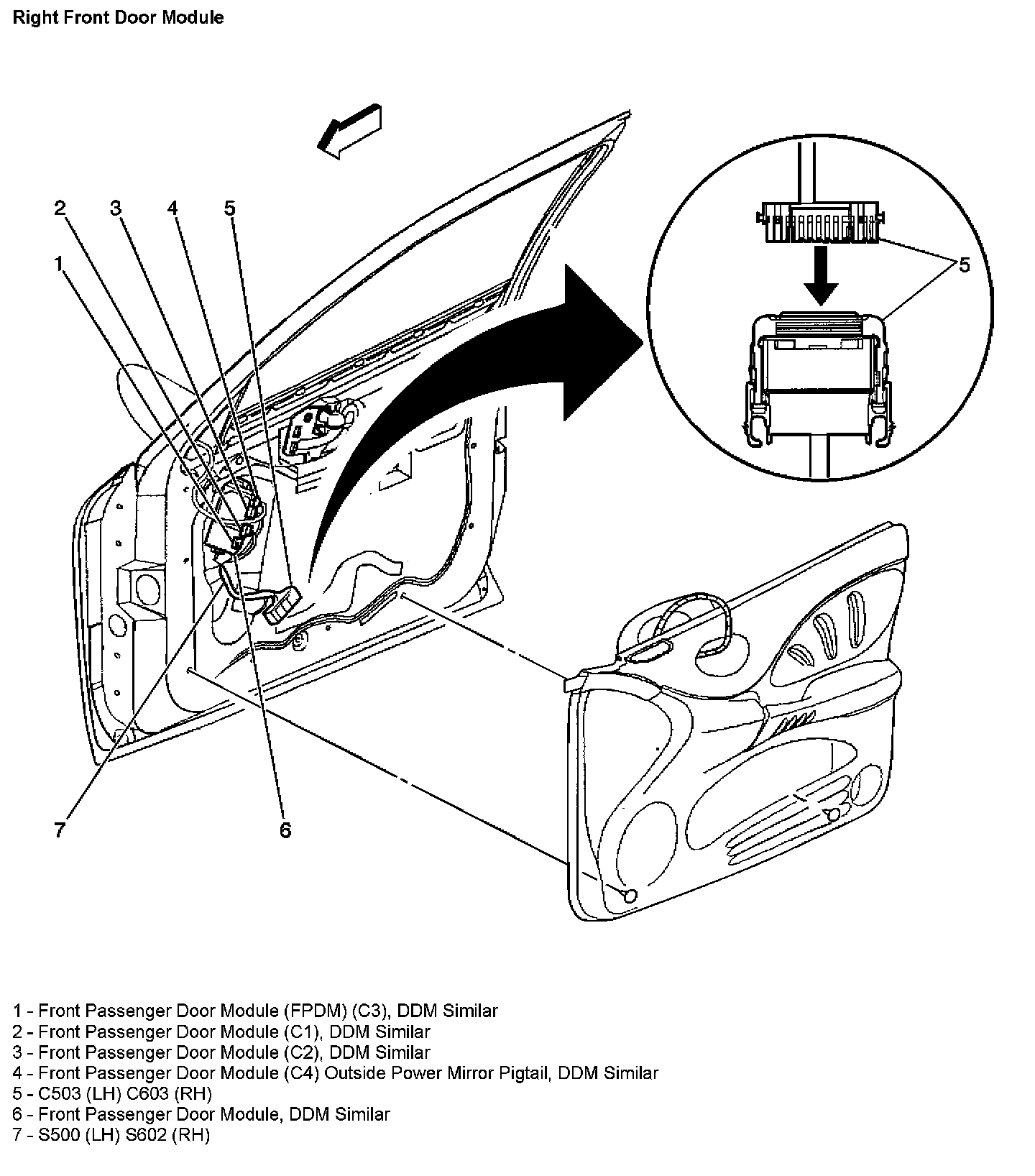 Right Front Door Module

2 3 4 5

1

5

7 6

1 - Front Passenger Door Module (FPDM) (C3), DDM Similar
2 - Front Passenger Door Module (C1), DDM Similar
3 - Front Passenger Door Module (C2), DDM Similar
4 - Front Passenger Door Module (C4) Outside Power Mirror Pigtail, DDM Similar
5 - C503 (LH) C603 (RH)
6 - Front Passenger Door Module, DDM Similar
7 - S500 (LH) S602 (RH)