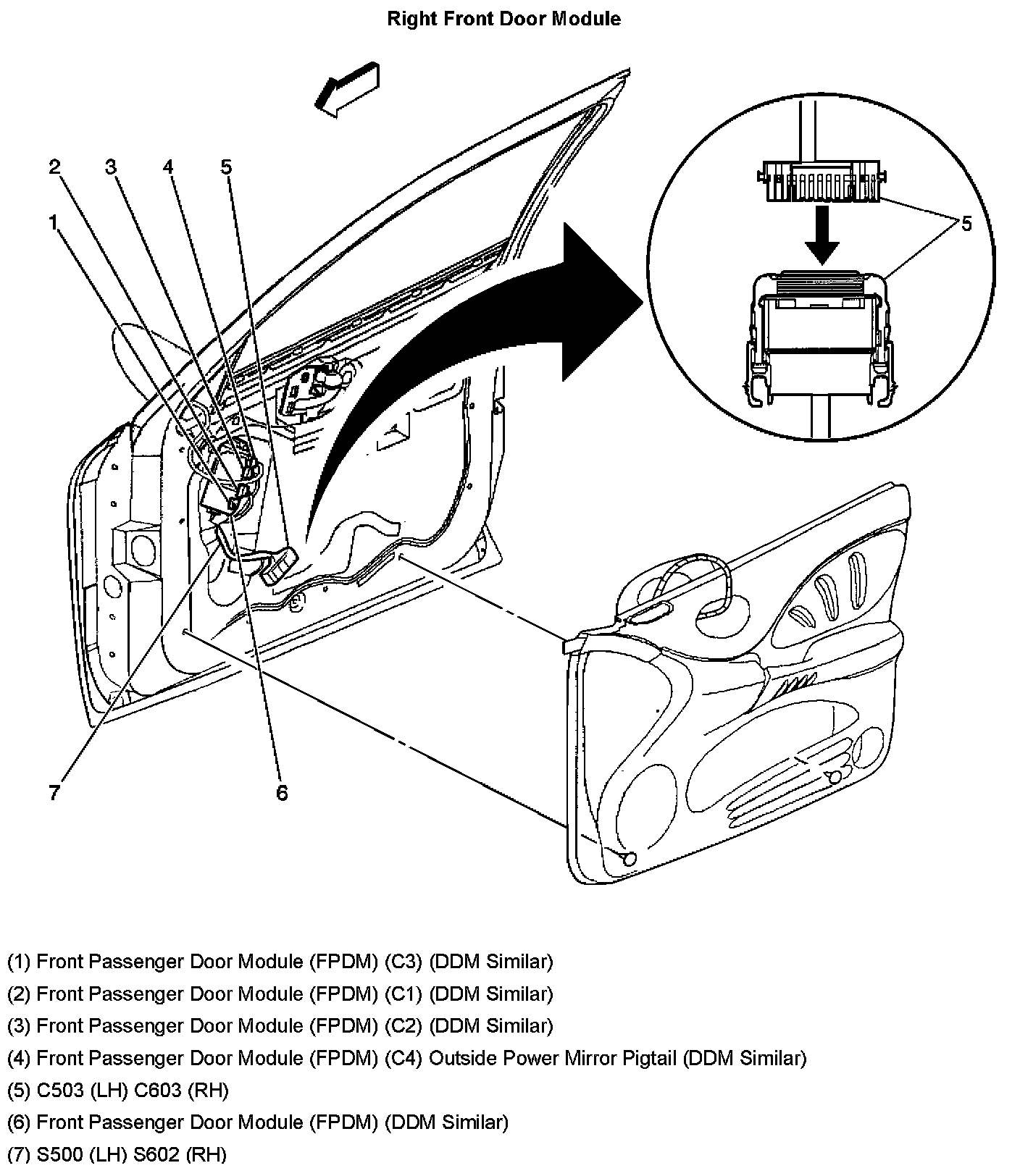 Right Front Door Module

2 3 4 5

1

5

7 6

(1) Front Passenger Door Module (FPDM) (C3) (DDM Similar)

(2) Front Passenger Door Module (FPDM) (C1) (DDM Similar)

(3) Front Passenger Door Module (FPDM) (C2) (DDM Similar)

(4) Front Passenger Door Module (FPDM) (C4) Outside Power Mirror Pigtail (DDM Similar)

(5) C503 (LH) C603 (RH)

(6) Front Passenger Door Module (FPDM) (DDM Similar)

(7) S500 (LH) S602 (RH)