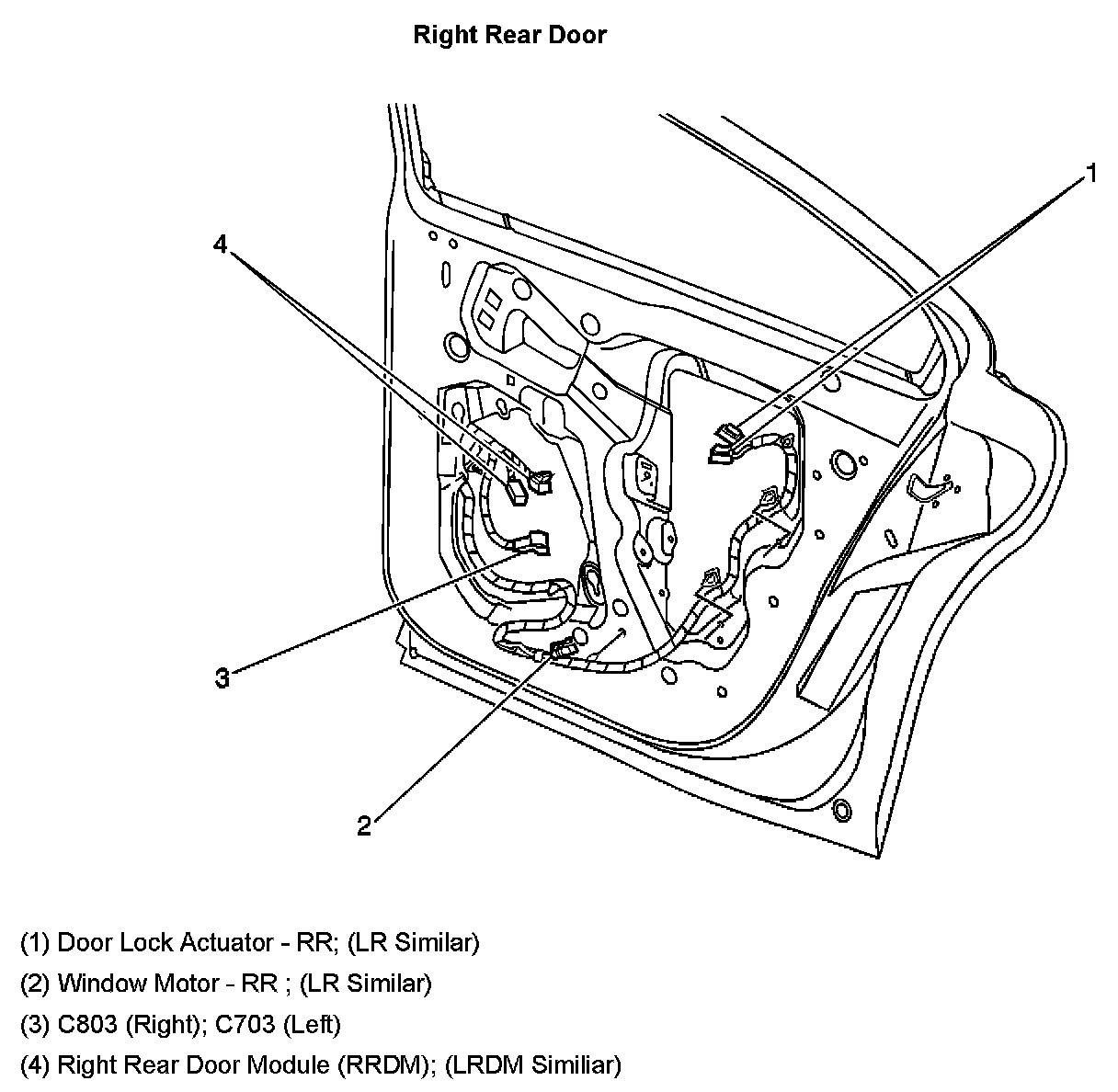 Right Rear Door

1

4

3

2

(1) Door Lock Actuator - RR; (LR Similar)

(2) Window Motor - RR ; (LR Similar)

(3) C803 (Right); C703 (Left)

(4) Right Rear Door Module (RRDM); (LRDM Similiar)