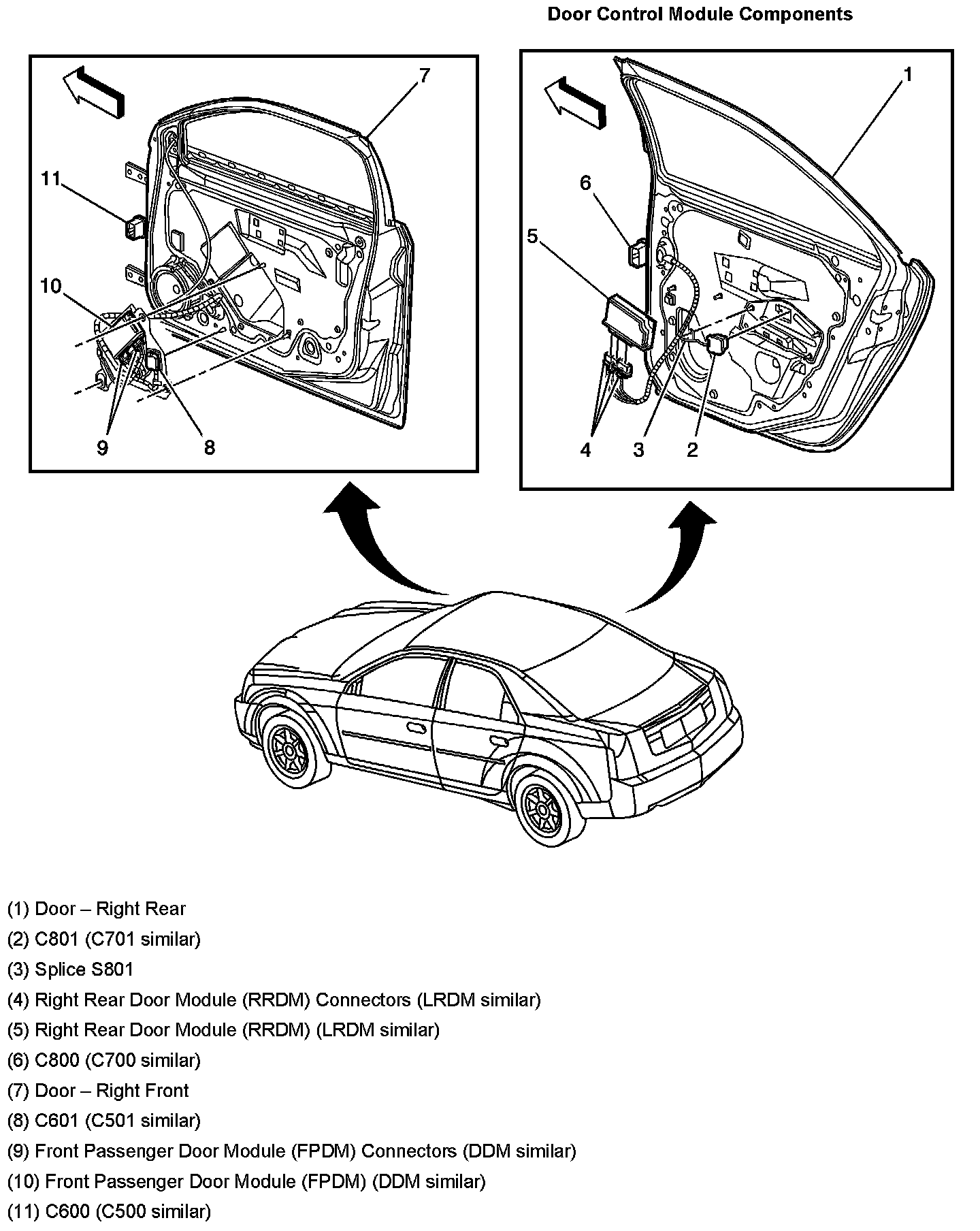 Door Control Module Components

7
11
10
9
8

1
6
5
4
3
2

(1) Door – Right Rear
(2) C801 (C701 similar)
(3) Splice S801
(4) Right Rear Door Module (RRDM) Connectors (LRDM similar)
(5) Right Rear Door Module (RRDM) (LRDM similar)
(6) C800 (C700 similar)
(7) Door – Right Front
(8) C601 (C501 similar)
(9) Front Passenger Door Module (FPDM) Connectors (DDM similar)
(10) Front Passenger Door Module (FPDM) (DDM similar)
(11) C600 (C500 similar)