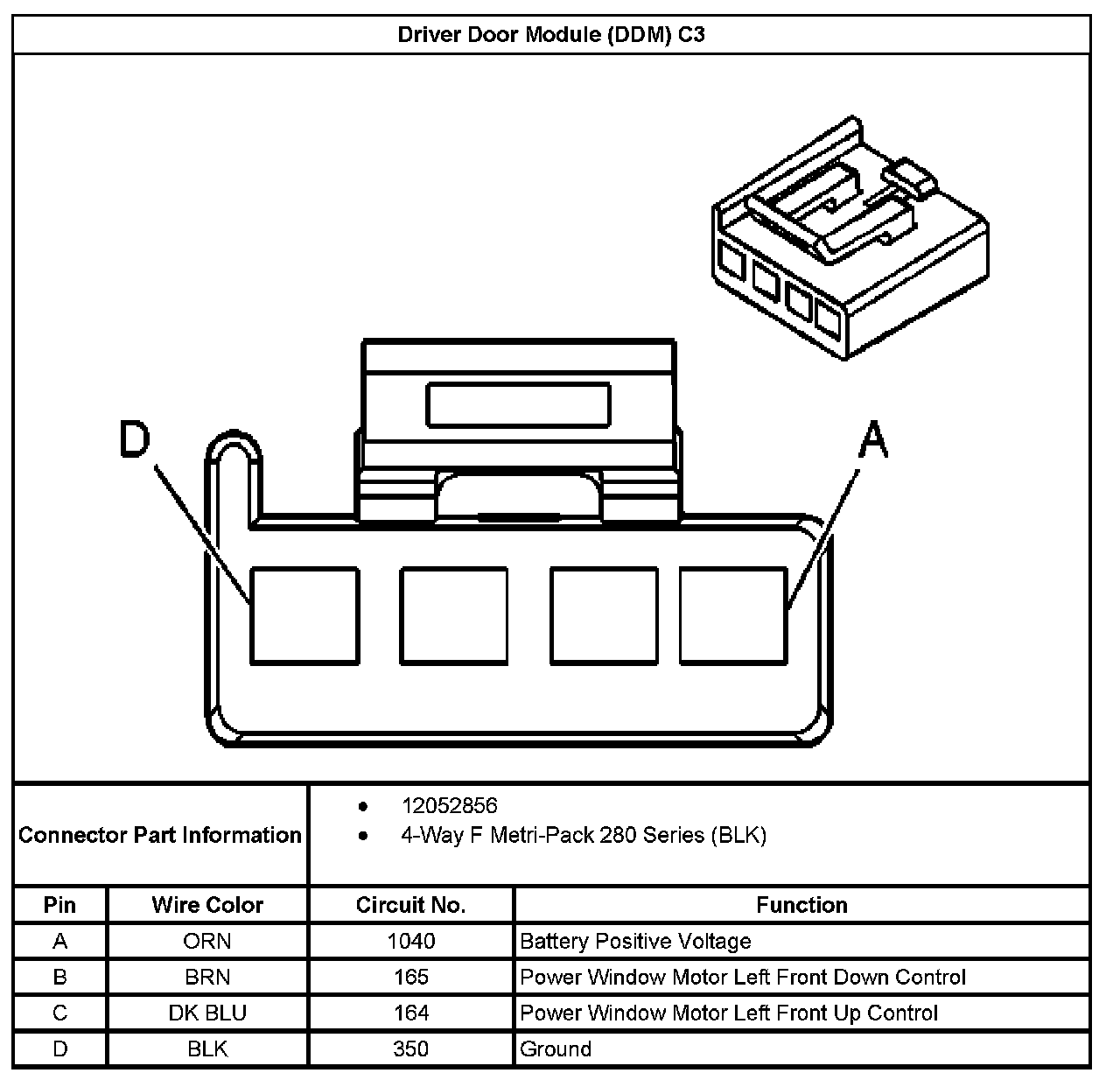 Driver Door Module (DDM) C3

D

A

Connector Part Information

- 12052856
- 4-Way F Metri-Pack 280 Series (BLK)

| Pin | Wire Color | Circuit No. | Function |
|---|---|---|---|
| A | ORN | 1040 | Battery Positive Voltage |
| B | BRN | 165 | Power Window Motor Left Front Down Control |
| C | DK BLU | 164 | Power Window Motor Left Front Up Control |
| D | BLK | 350 | Ground |