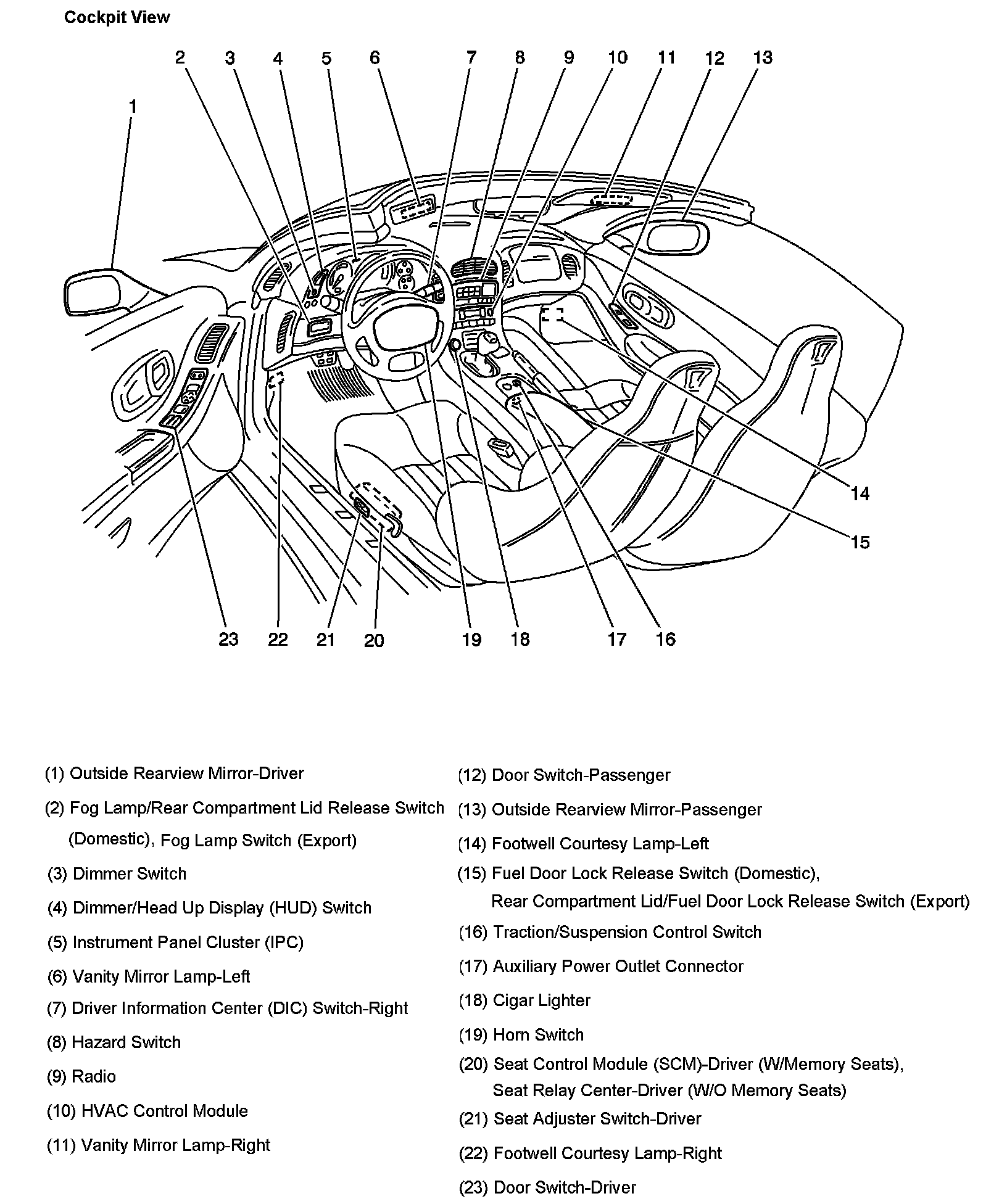 Cockpit View

2 3 4 5 6 7 8 9 10 11 12 13

1

14

15

23 22 21 20 19 18 17 16

(1) Outside Rearview Mirror-Driver

(2) Fog Lamp/Rear Compartment Lid Release Switch (Domestic), Fog Lamp Switch (Export)

(3) Dimmer Switch

(4) Dimmer/Head Up Display (HUD) Switch

(5) Instrument Panel Cluster (IPC)

(6) Vanity Mirror Lamp-Left

(7) Driver Information Center (DIC) Switch-Right

(8) Hazard Switch

(9) Radio

(10) HVAC Control Module

(11) Vanity Mirror Lamp-Right

(12) Door Switch-Passenger

(13) Outside Rearview Mirror-Passenger

(14) Footwell Courtesy Lamp-Left

(15) Fuel Door Lock Release Switch (Domestic), Rear Compartment Lid/Fuel Door Lock Release Switch (Export)

(16) Traction/Suspension Control Switch

(17) Auxiliary Power Outlet Connector

(18) Cigar Lighter

(19) Horn Switch

(20) Seat Control Module (SCM)-Driver (W/Memory Seats), Seat Relay Center-Driver (W/O Memory Seats)

(21) Seat Adjuster Switch-Driver

(22) Footwell Courtesy Lamp-Right

(23) Door Switch-Driver