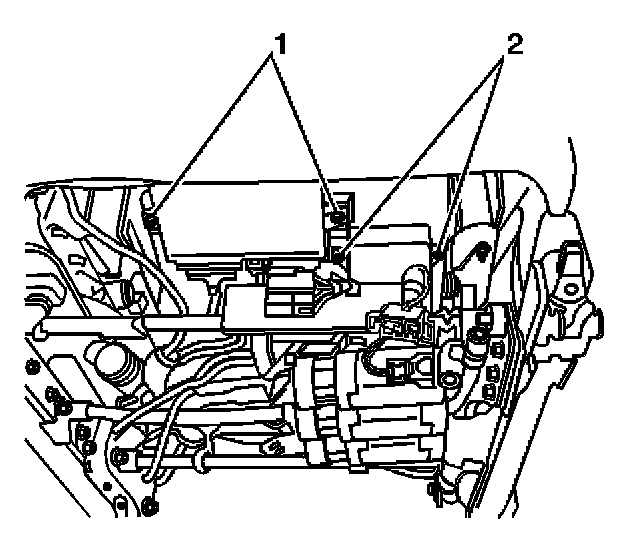 1
2