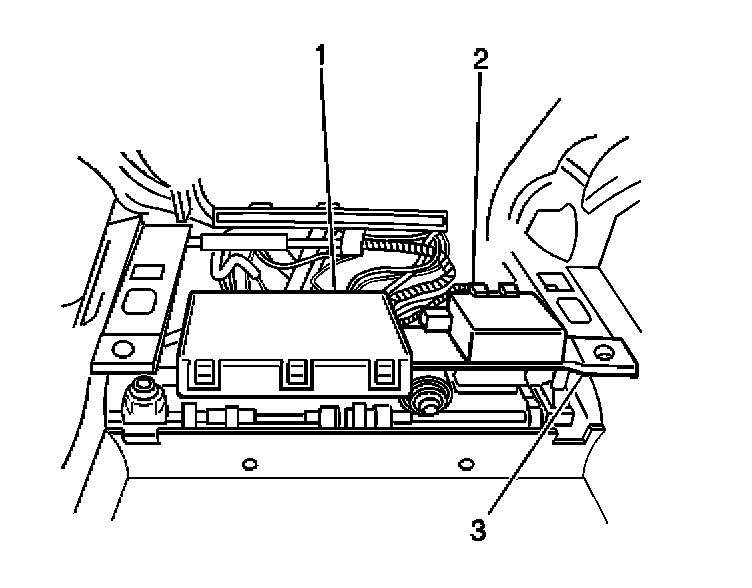 1
2
3