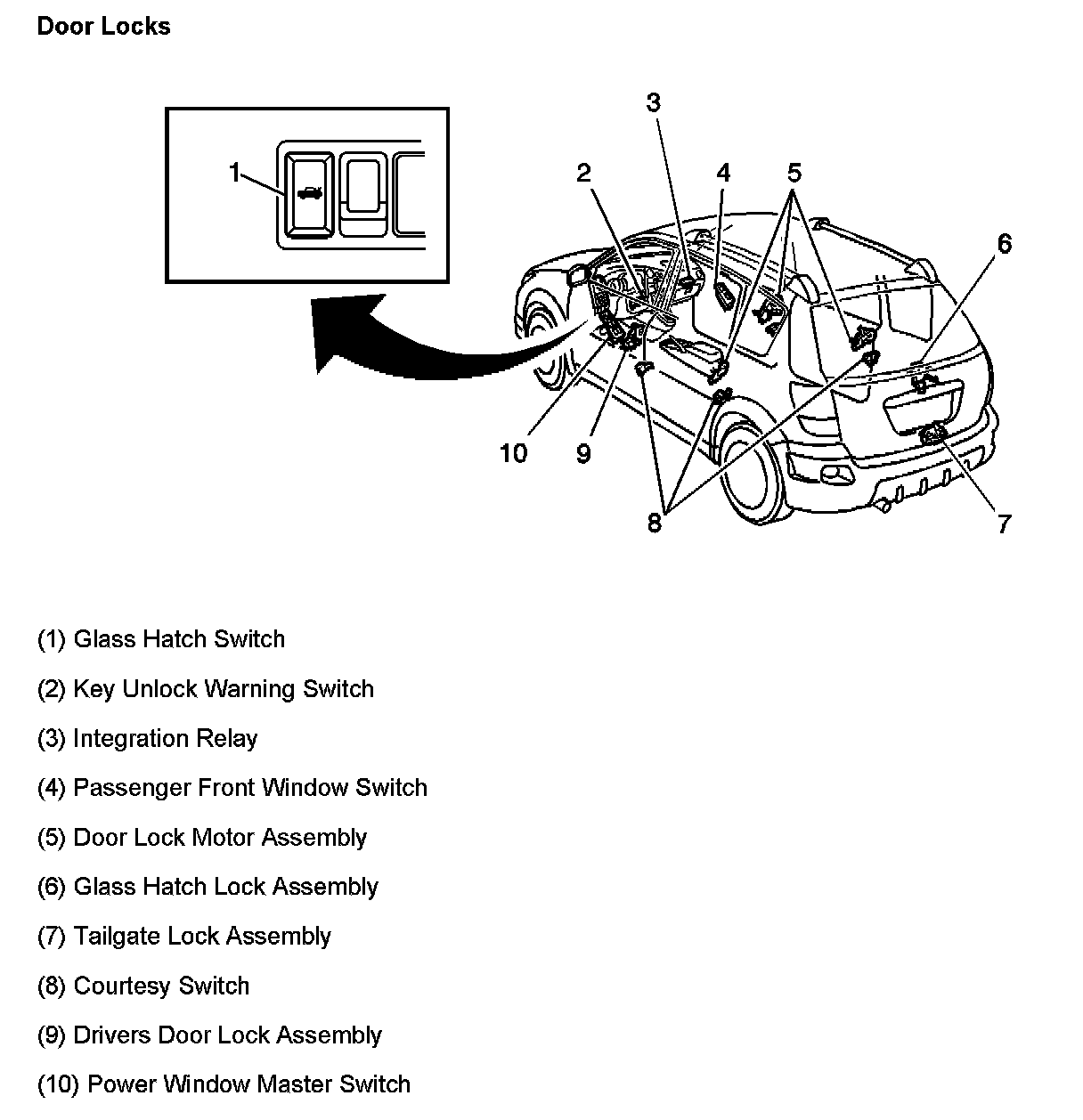 Door Locks

1

3

2

4

5

6

10

9

8

7

(1) Glass Hatch Switch

(2) Key Unlock Warning Switch

(3) Integration Relay

(4) Passenger Front Window Switch

(5) Door Lock Motor Assembly

(6) Glass Hatch Lock Assembly

(7) Tailgate Lock Assembly

(8) Courtesy Switch

(9) Drivers Door Lock Assembly

(10) Power Window Master Switch