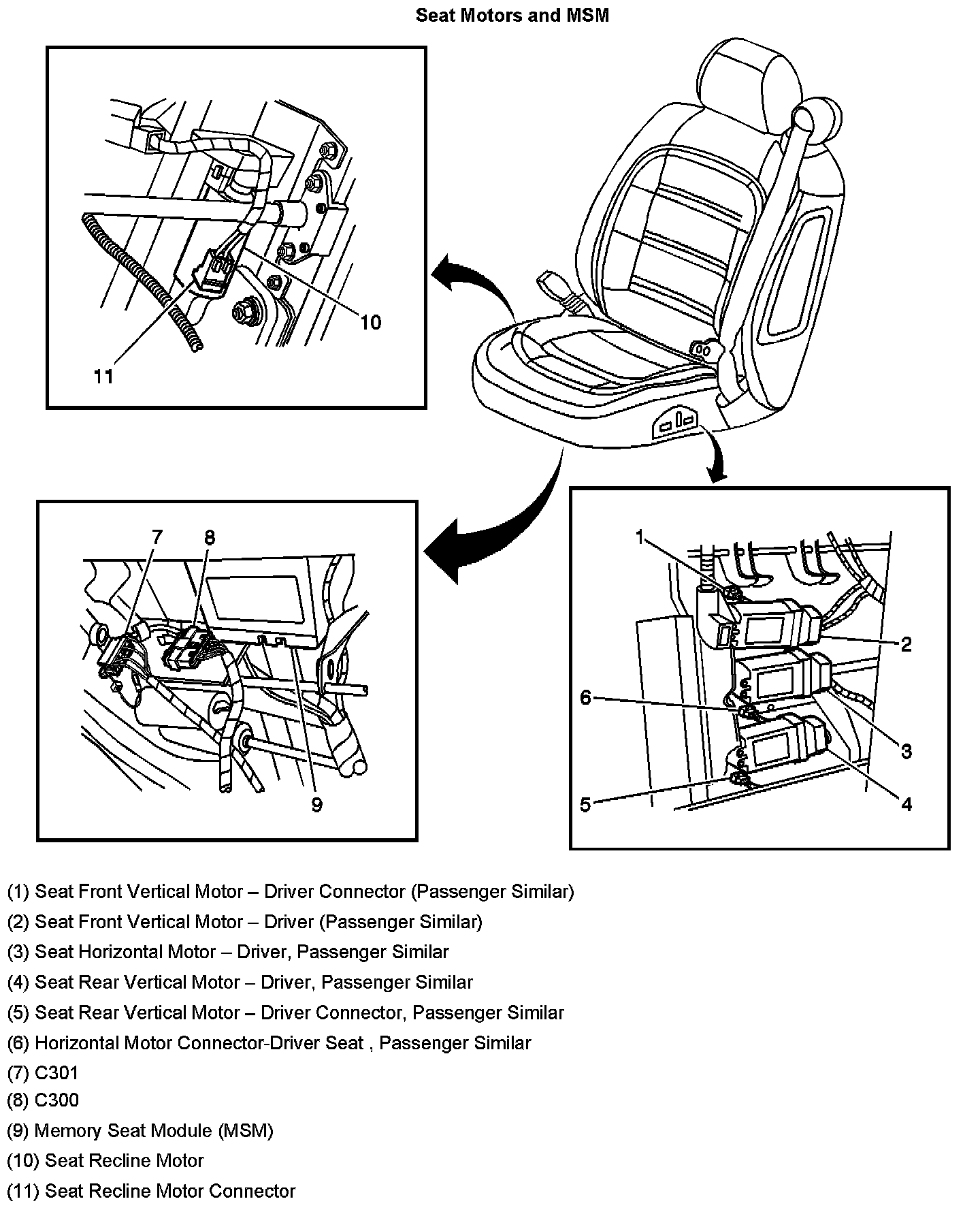 Seat Motors and MSM

10

11

7

8

9

1

2

6

3

5

4

(1) Seat Front Vertical Motor – Driver Connector (Passenger Similar)

(2) Seat Front Vertical Motor – Driver (Passenger Similar)

(3) Seat Horizontal Motor – Driver, Passenger Similar

(4) Seat Rear Vertical Motor – Driver, Passenger Similar

(5) Seat Rear Vertical Motor – Driver Connector, Passenger Similar

(6) Horizontal Motor Connector-Driver Seat , Passenger Similar

(7) C301

(8) C300

(9) Memory Seat Module (MSM)

(10) Seat Recline Motor

(11) Seat Recline Motor Connector