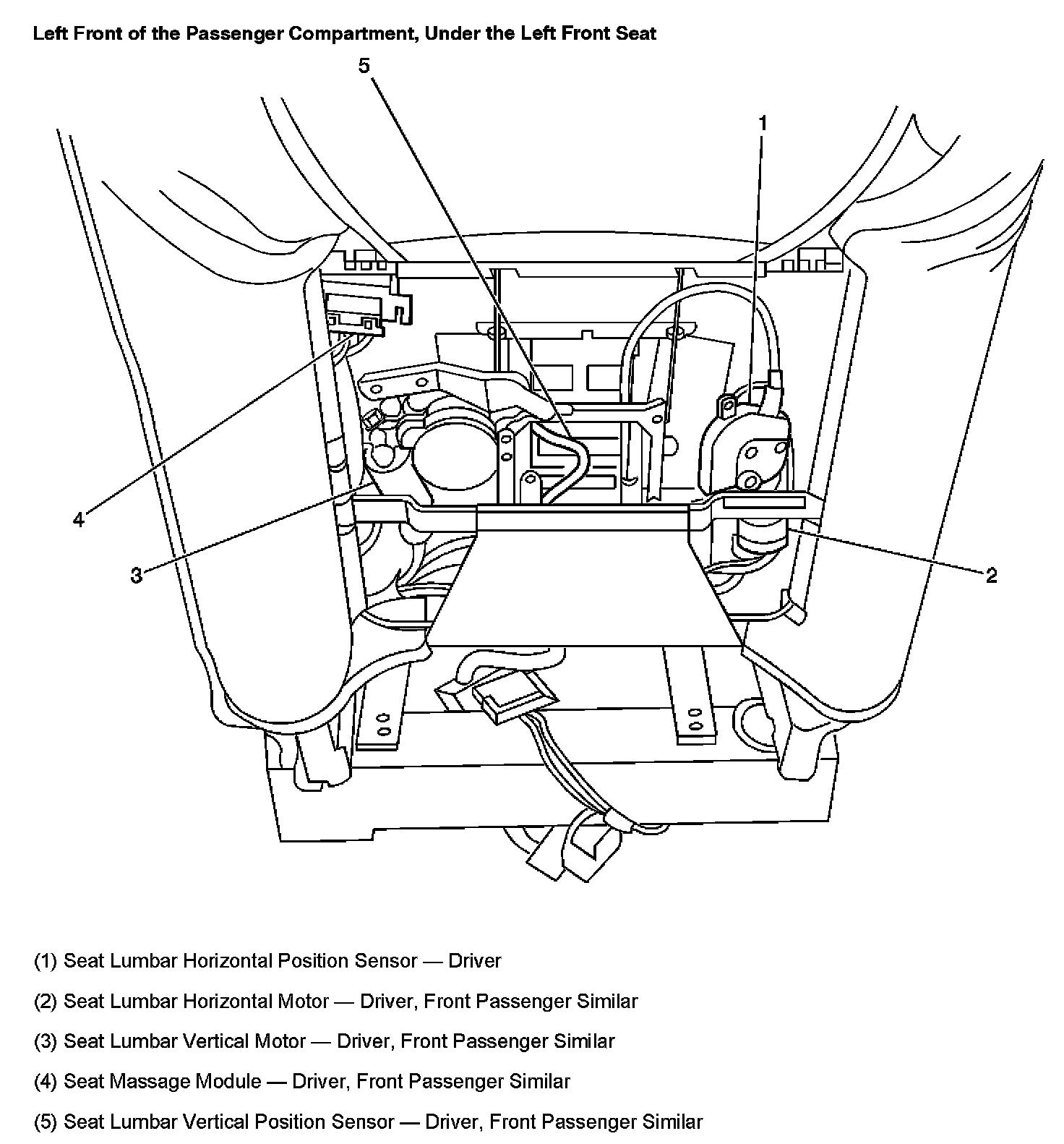 Left Front of the Passenger Compartment, Under the Left Front Seat

5

1

4

3

2

(1) Seat Lumbar Horizontal Position Sensor — Driver

(2) Seat Lumbar Horizontal Motor — Driver, Front Passenger Similar

(3) Seat Lumbar Vertical Motor — Driver, Front Passenger Similar

(4) Seat Massage Module — Driver, Front Passenger Similar

(5) Seat Lumbar Vertical Position Sensor — Driver, Front Passenger Similar