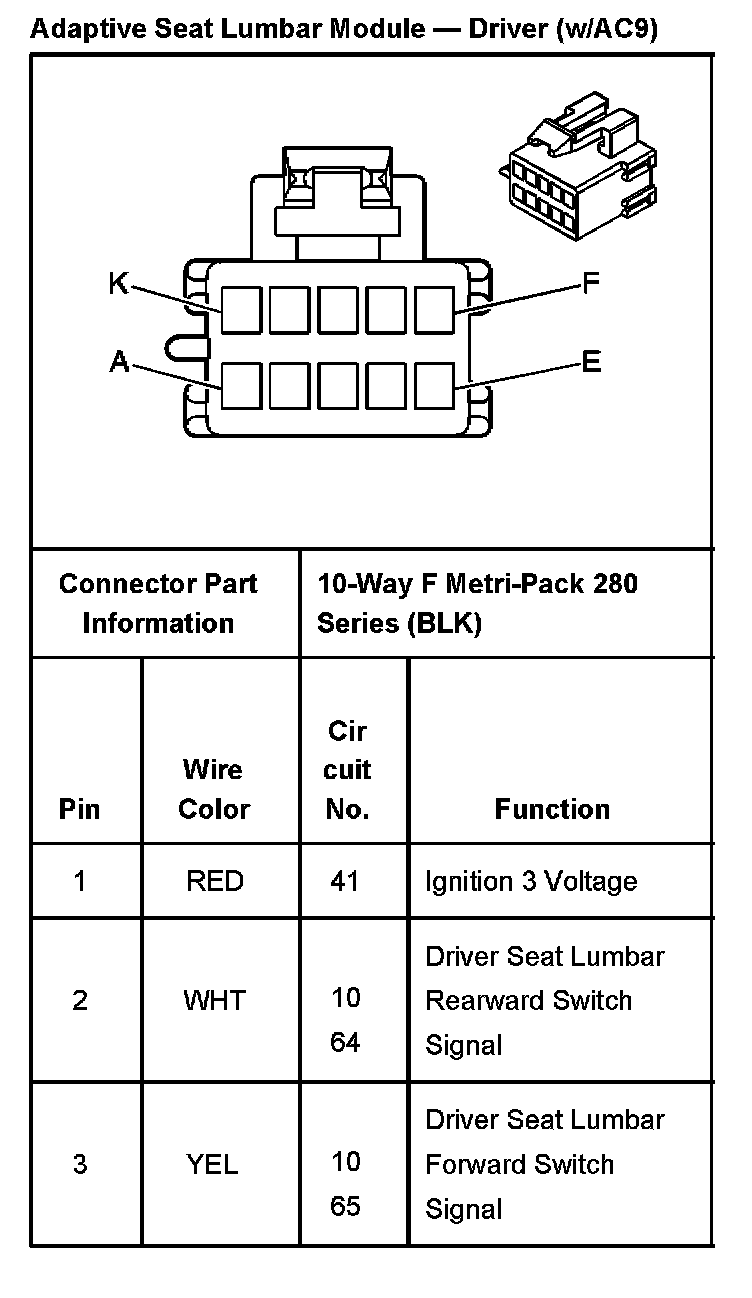 Adaptive Seat Lumbar Module — Driver (w/AC9)

K
F
A
E

| Connector Part Information | | 10-Way F Metri-Pack 280 Series (BLK) | |
|---|---|---|---|
| Pin | Wire Color | Cir cuit No. | Function |
| 1 | RED | 41 | Ignition 3 Voltage |
| 2 | WHT | 10 64 | Driver Seat Lumbar Rearward Switch Signal |
| 3 | YEL | 10 65 | Driver Seat Lumbar Forward Switch Signal |