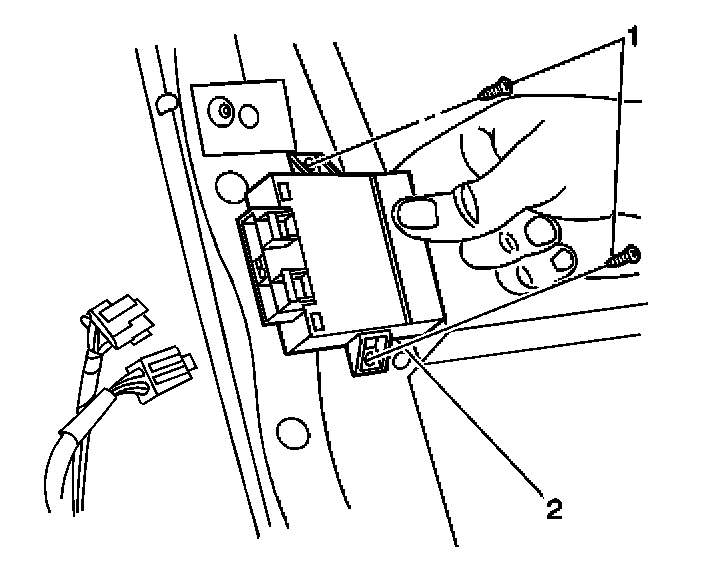 1

2