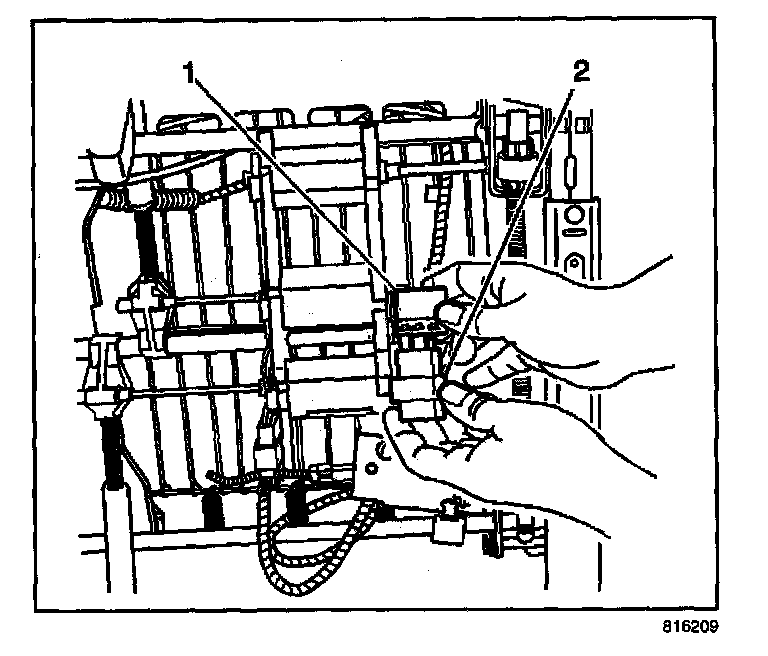 1

2

816209