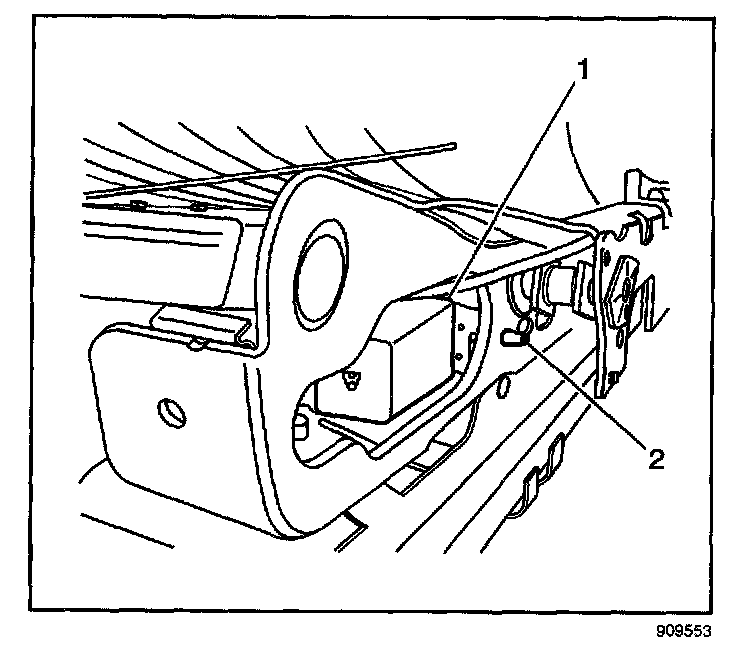 1

2

909553