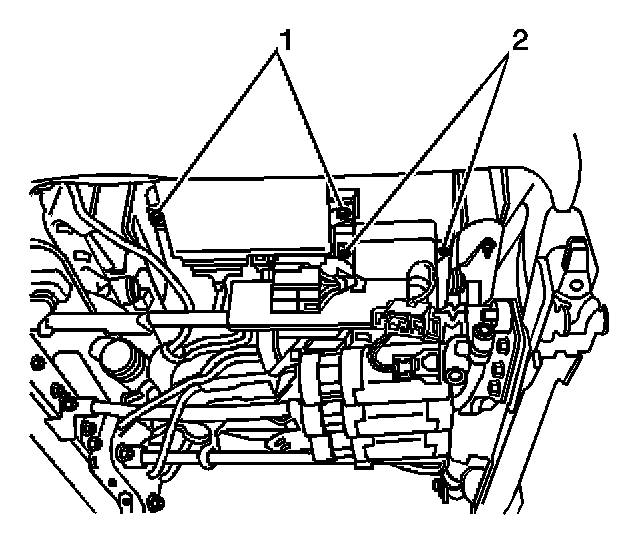 1
2