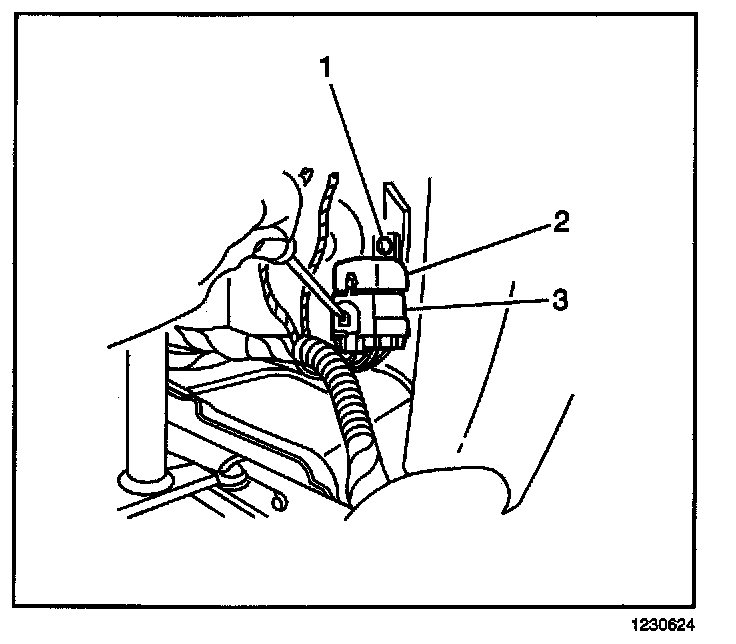 1
2
3
1230624