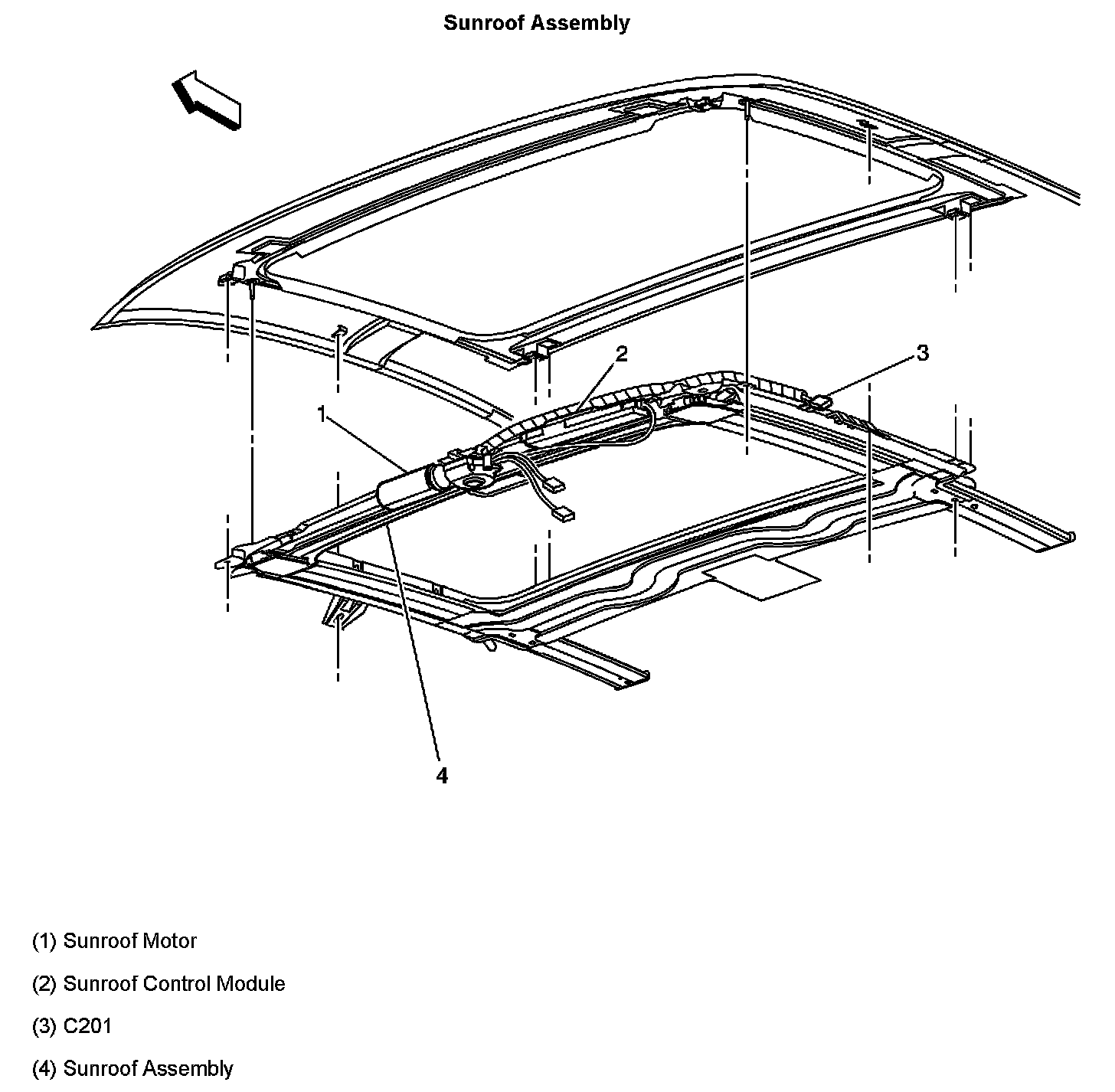 Sunroof Assembly

2

3

1

4

(1) Sunroof Motor

(2) Sunroof Control Module

(3) C201

(4) Sunroof Assembly