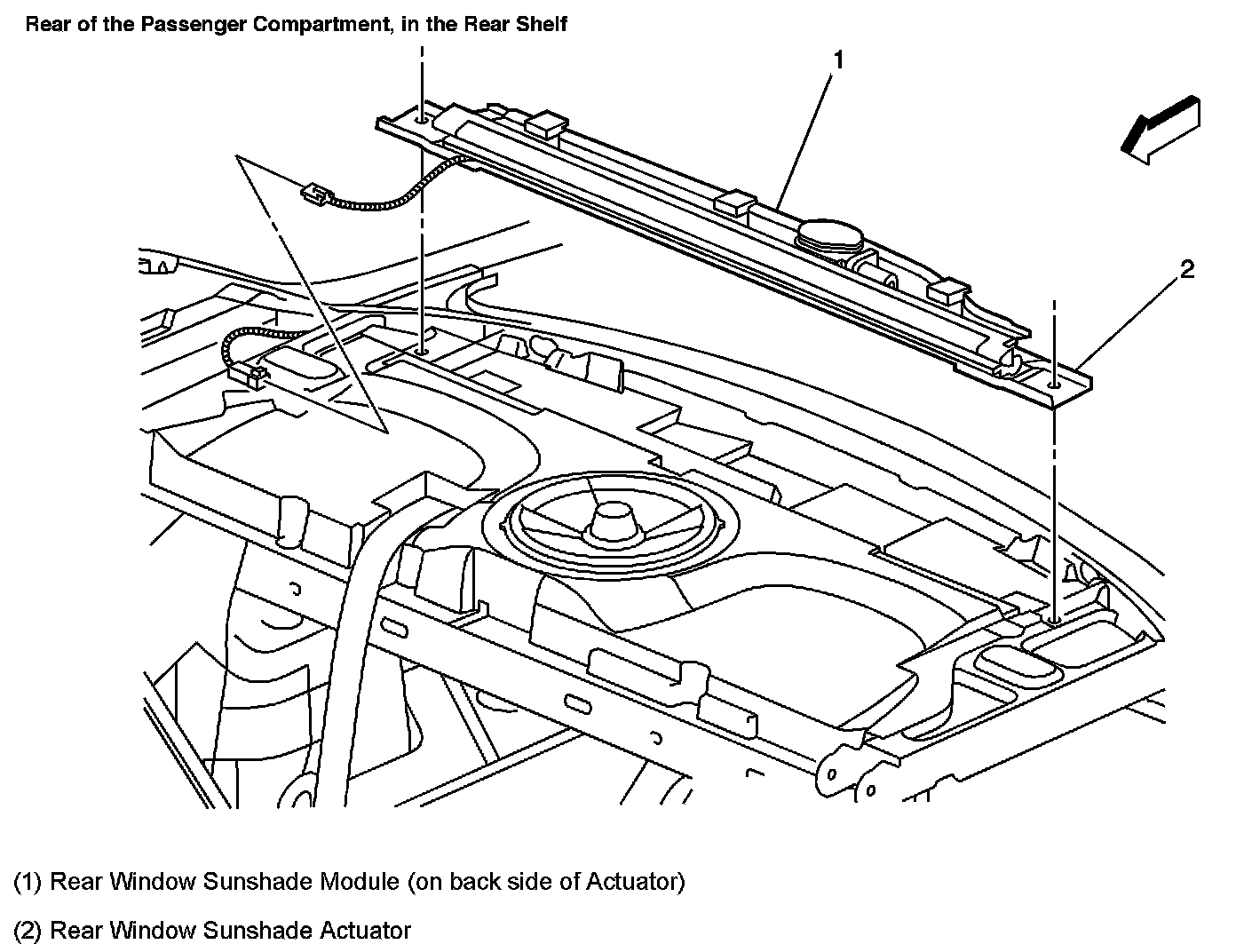 Rear of the Passenger Compartment, in the Rear Shelf

1

2

(1) Rear Window Sunshade Module (on back side of Actuator)

(2) Rear Window Sunshade Actuator