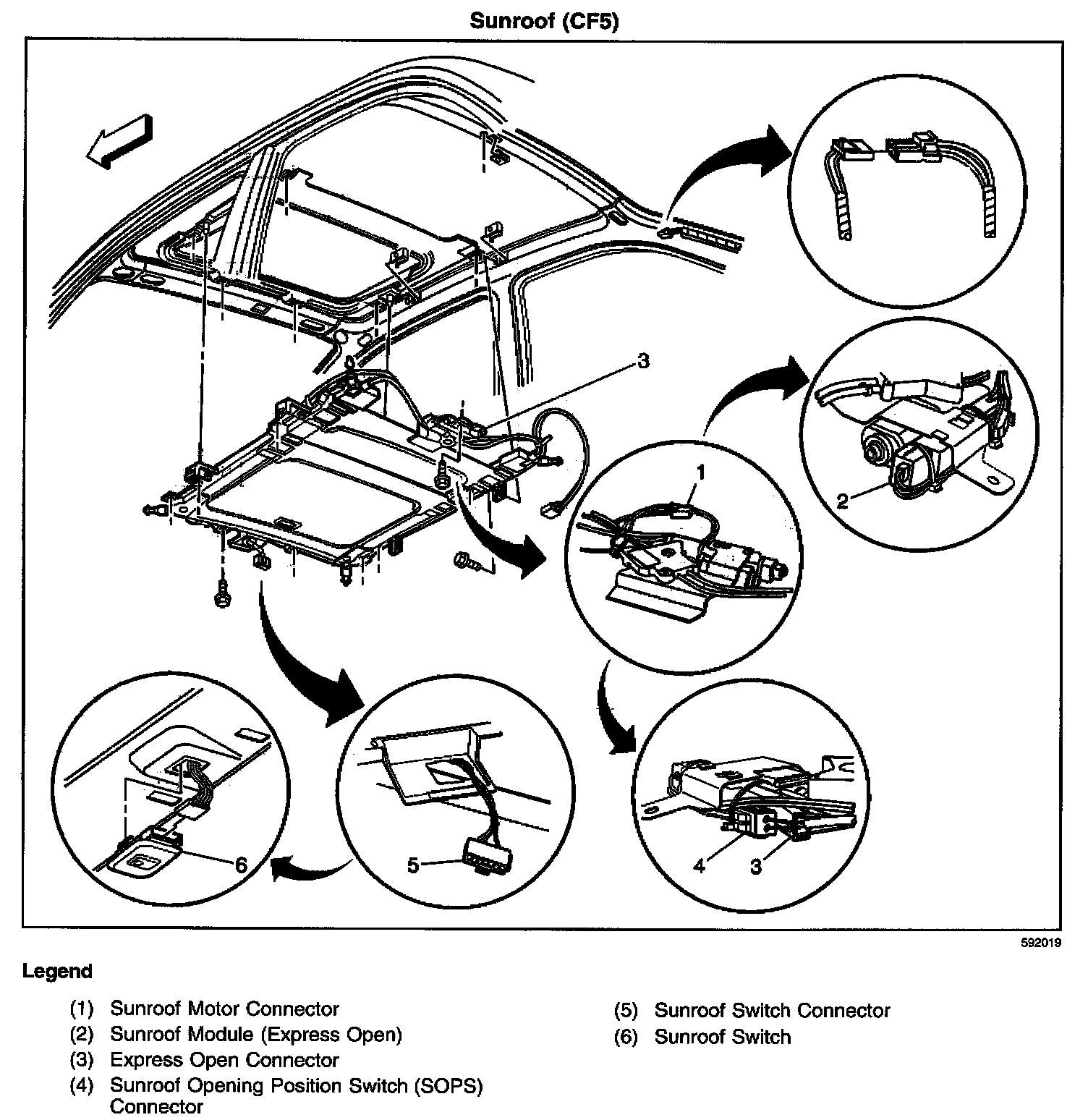 Sunroof (CF5)

3

1

2

6

5

4

3

592019

Legend

(1) Sunroof Motor Connector
(2) Sunroof Module (Express Open)
(3) Express Open Connector
(4) Sunroof Opening Position Switch (SOPS) Connector

(5) Sunroof Switch Connector
(6) Sunroof Switch