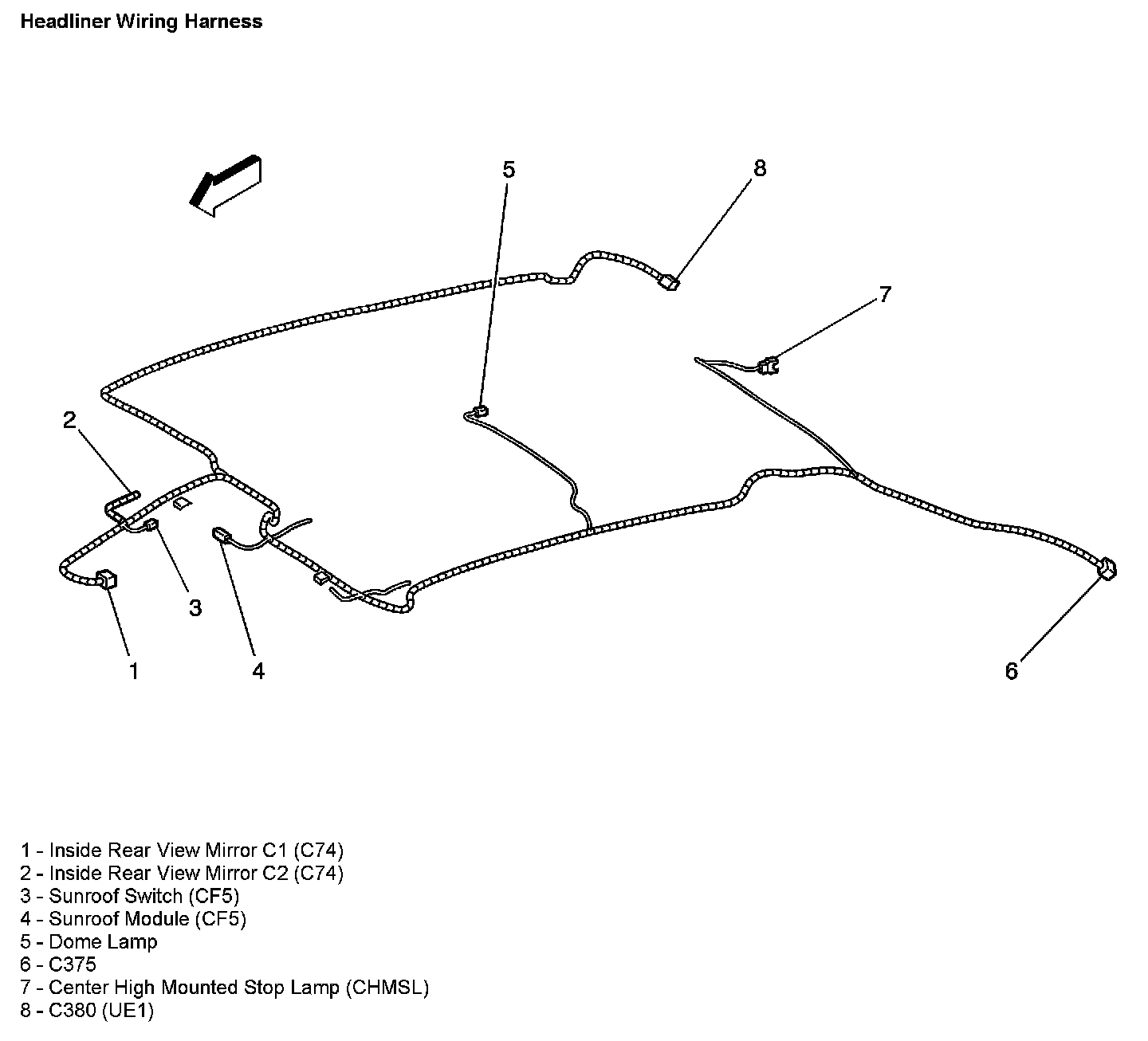 Headliner Wiring Harness

5

8

7

2

3

1

4

6

1 - Inside Rear View Mirror C1 (C74)
2 - Inside Rear View Mirror C2 (C74)
3 - Sunroof Switch (CF5)
4 - Sunroof Module (CF5)
5 - Dome Lamp
6 - C375
7 - Center High Mounted Stop Lamp (CHMSL)
8 - C380 (UE1)