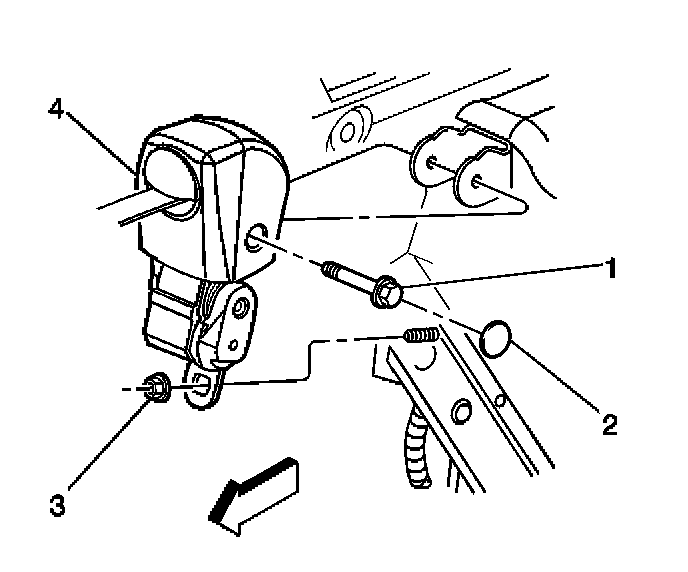 4
1
2
3