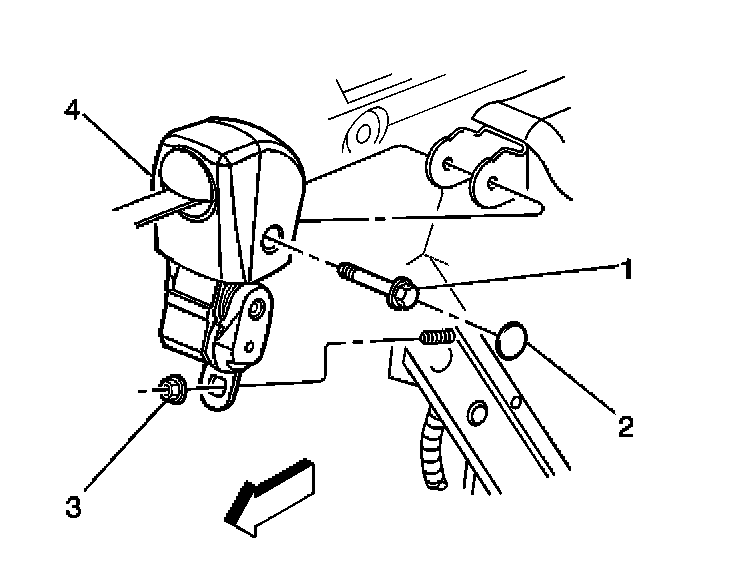 4
1
2
3