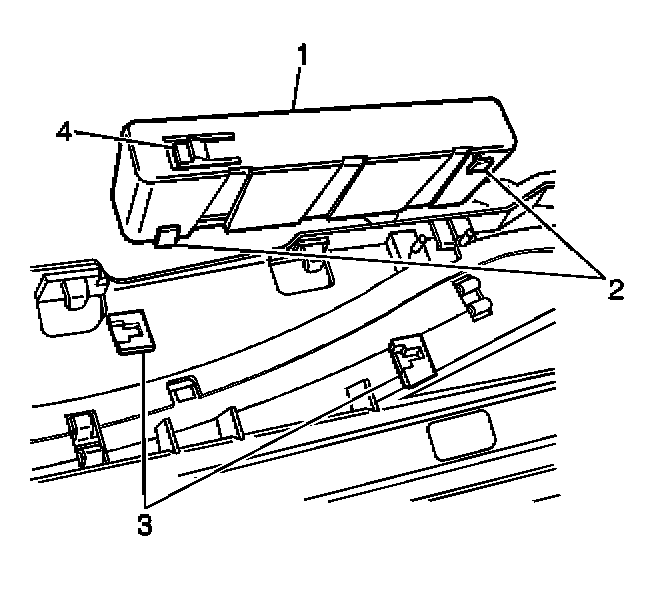 1
4
2
3