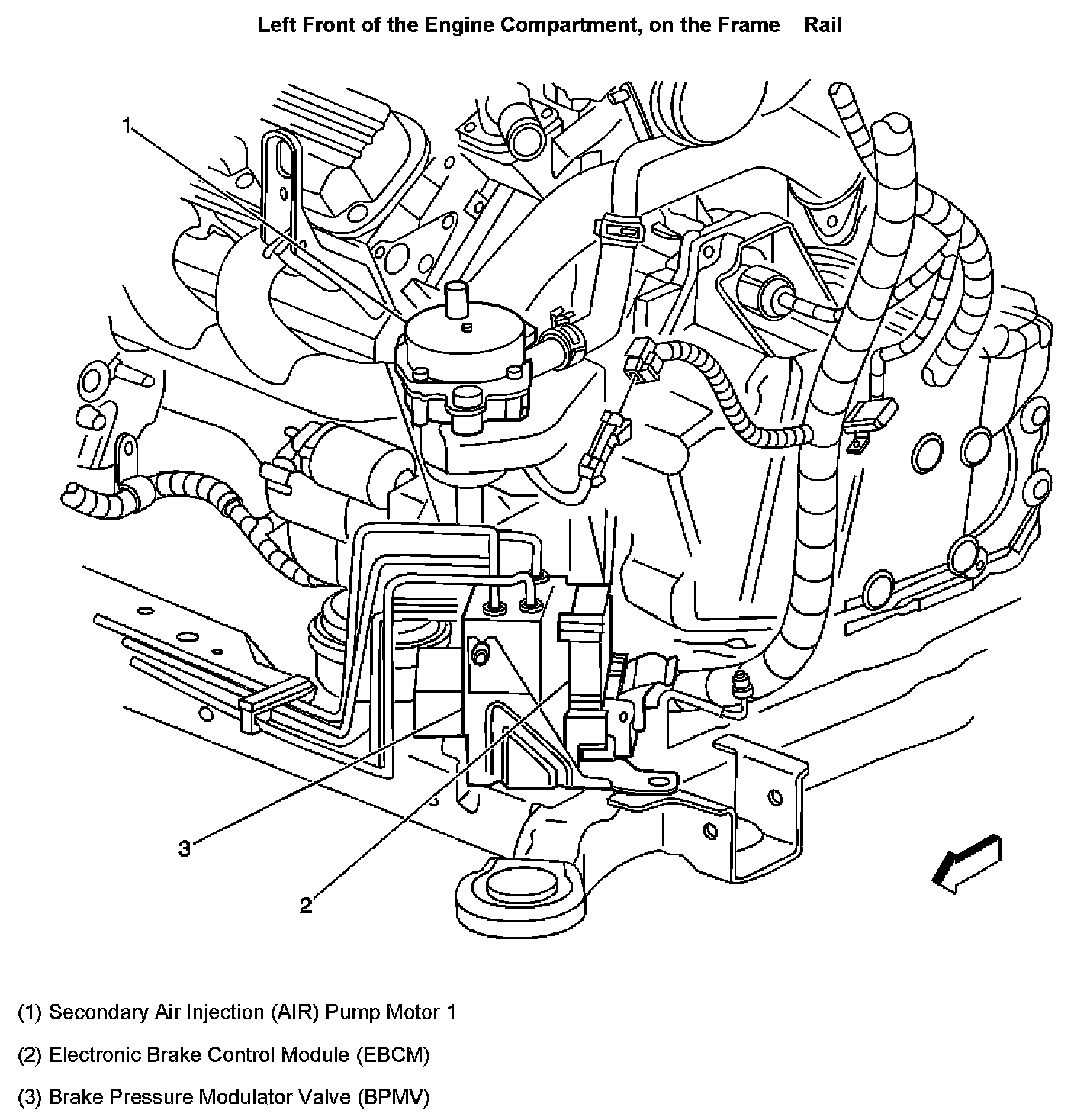 Left Front of the Engine Compartment, on the Frame Rail

1

3

2

(1) Secondary Air Injection (AIR) Pump Motor 1

(2) Electronic Brake Control Module (EBCM)

(3) Brake Pressure Modulator Valve (BPMV)