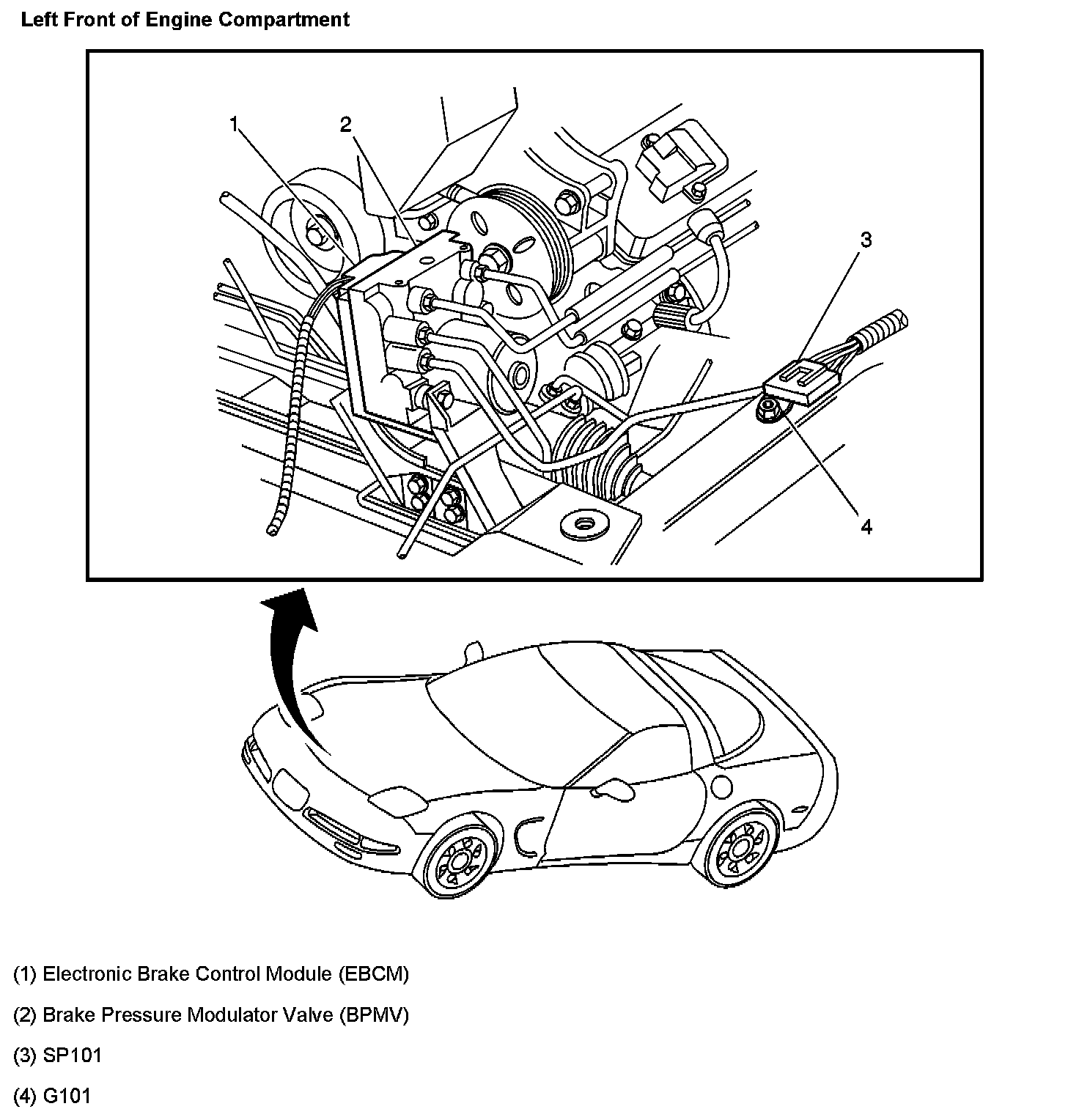 Left Front of Engine Compartment

1
2
3
4

(1) Electronic Brake Control Module (EBCM)

(2) Brake Pressure Modulator Valve (BPMV)

(3) SP101

(4) G101