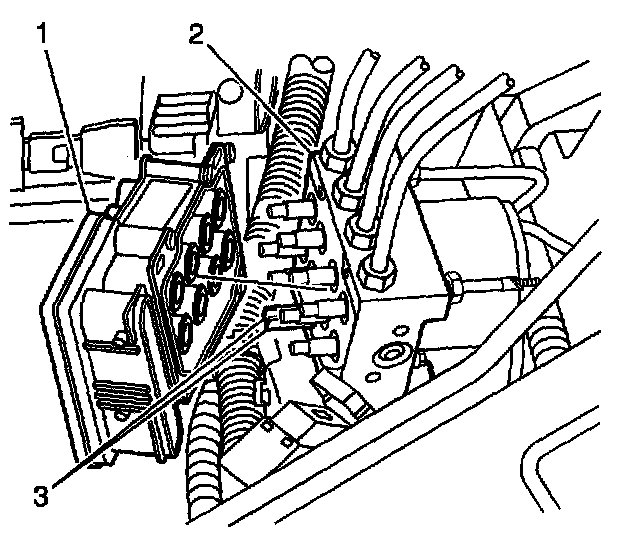 1
2
3