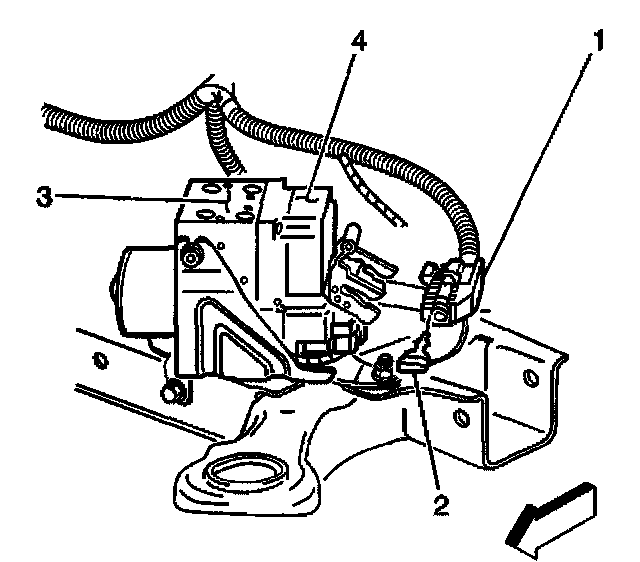 4
1
3
2