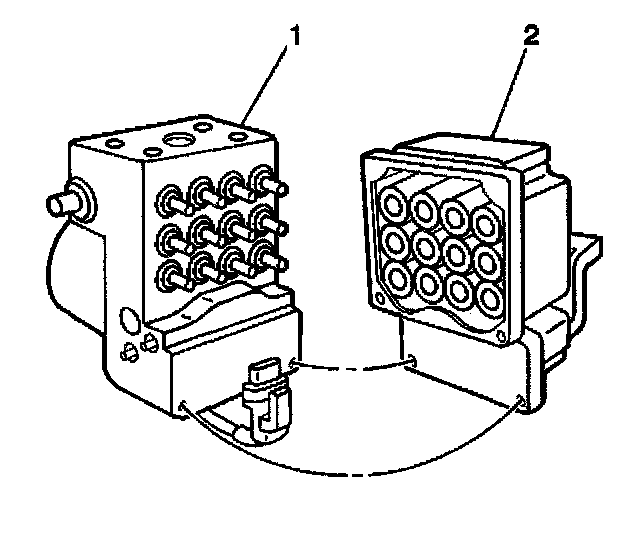 1
2