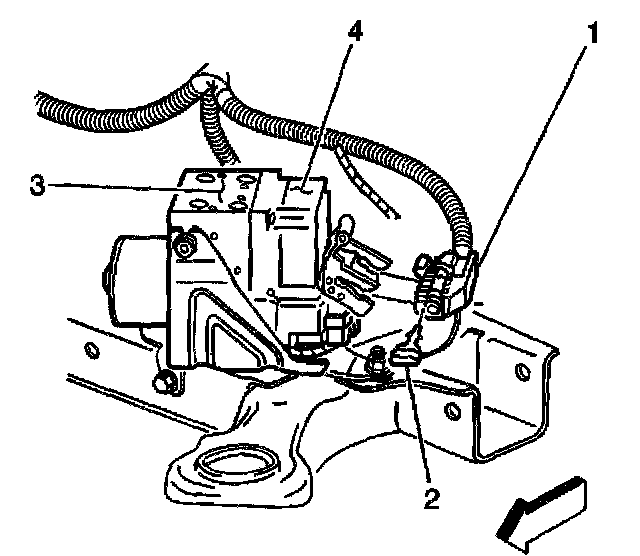 4
1
3
2