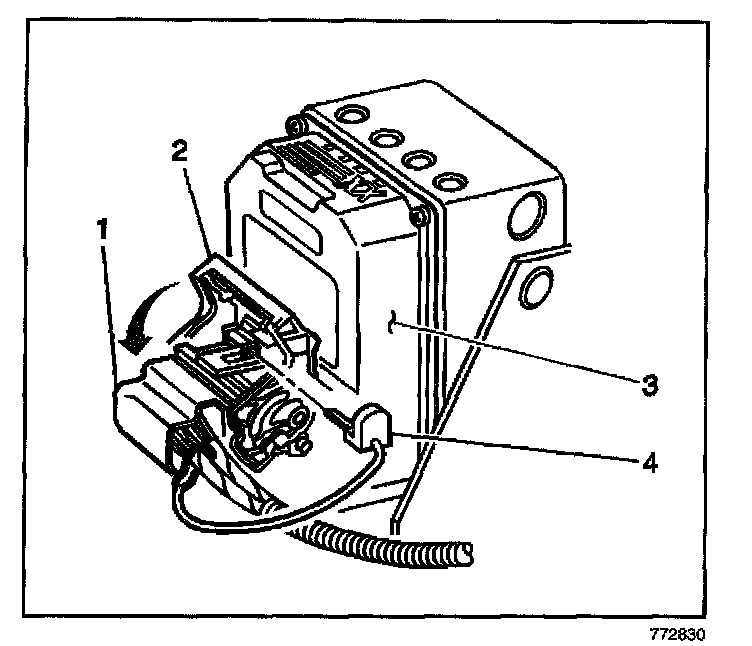 2
1
3
4
772830