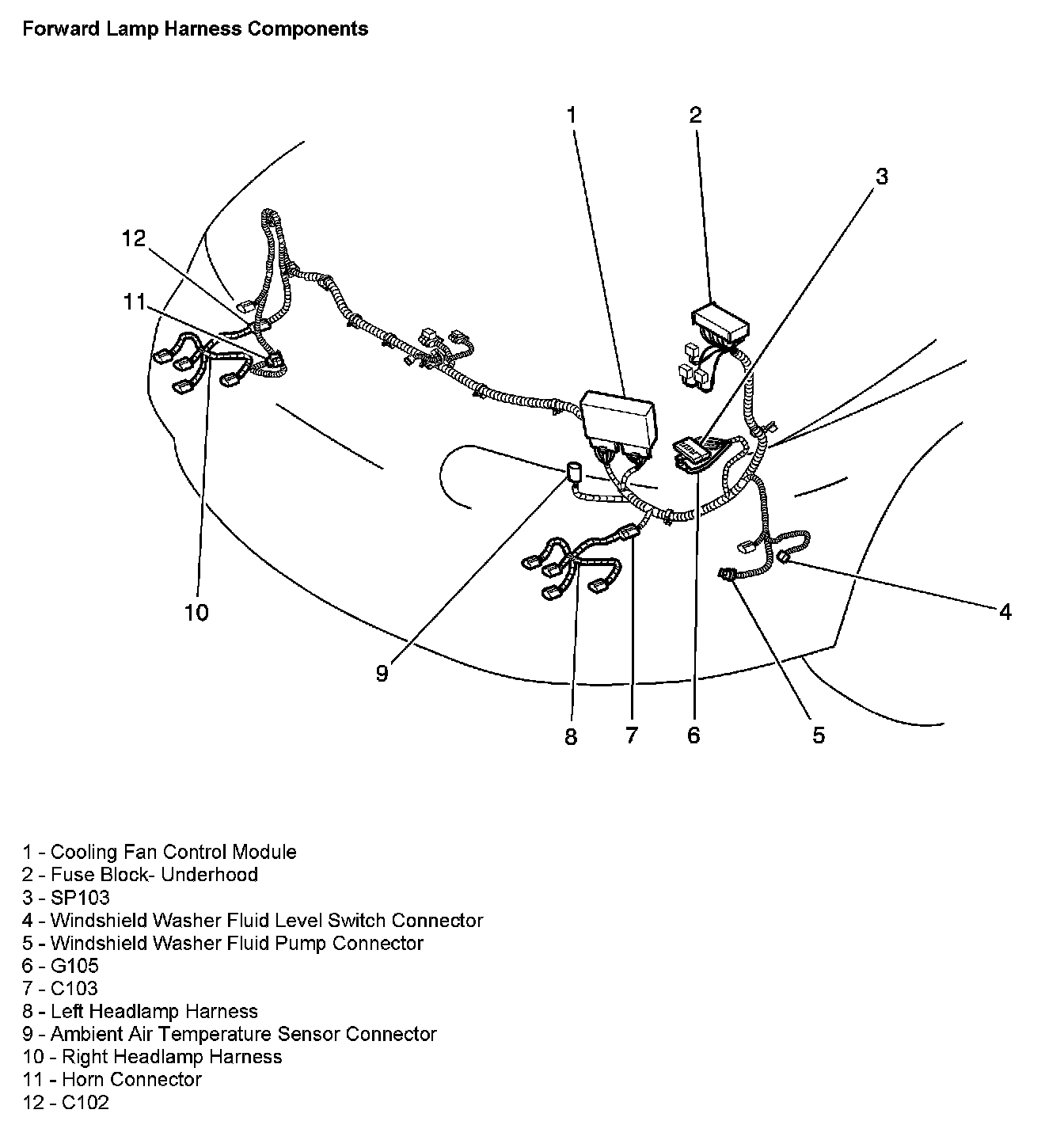 Forward Lamp Harness Components

1
2
3
12
11
10
9
8
7
6
5
4

1 - Cooling Fan Control Module
2 - Fuse Block- Underhood
3 - SP103
4 - Windshield Washer Fluid Level Switch Connector
5 - Windshield Washer Fluid Pump Connector
6 - G105
7 - C103
8 - Left Headlamp Harness
9 - Ambient Air Temperature Sensor Connector
10 - Right Headlamp Harness
11 - Horn Connector
12 - C102