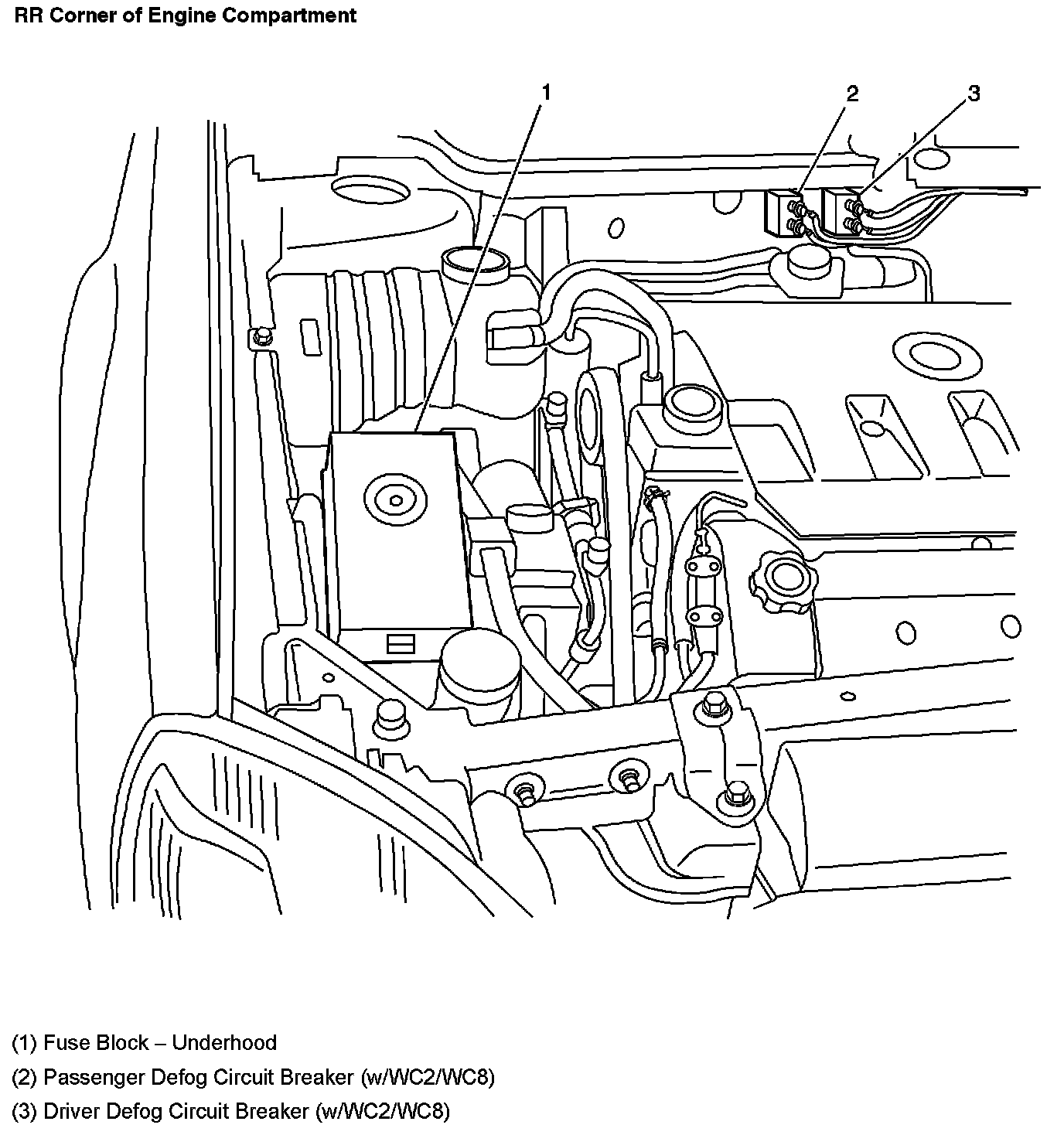 RR Corner of Engine Compartment

1

2

3

(1) Fuse Block – Underhood

(2) Passenger Defog Circuit Breaker (w/WC2/WC8)

(3) Driver Defog Circuit Breaker (w/WC2/WC8)