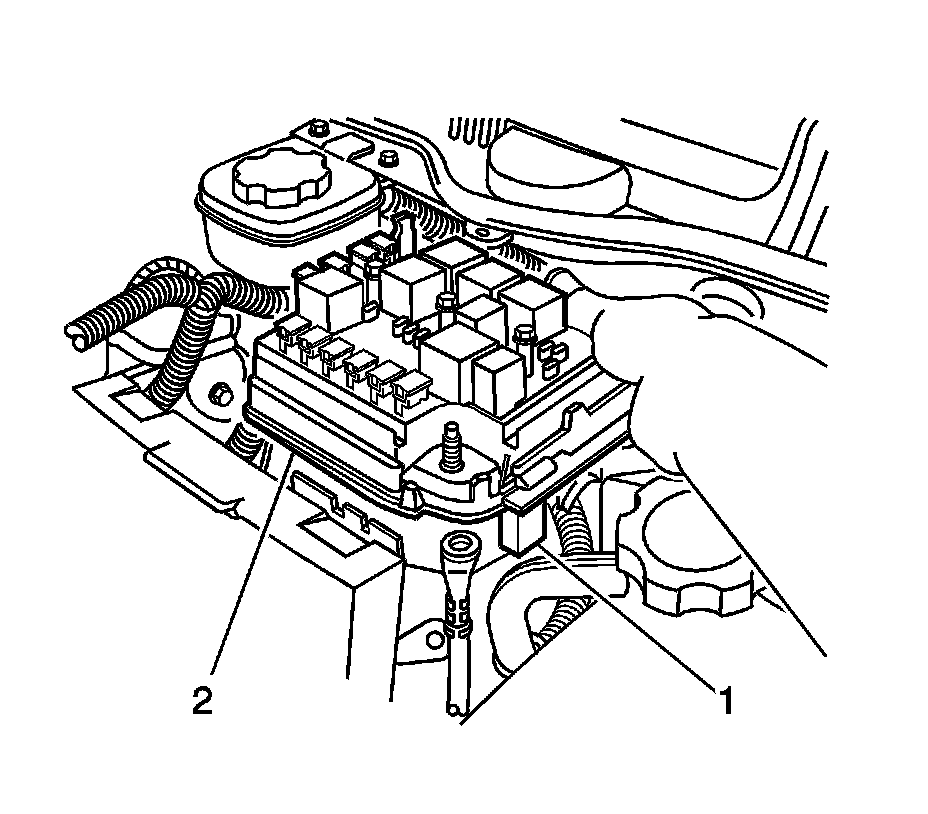 2
1