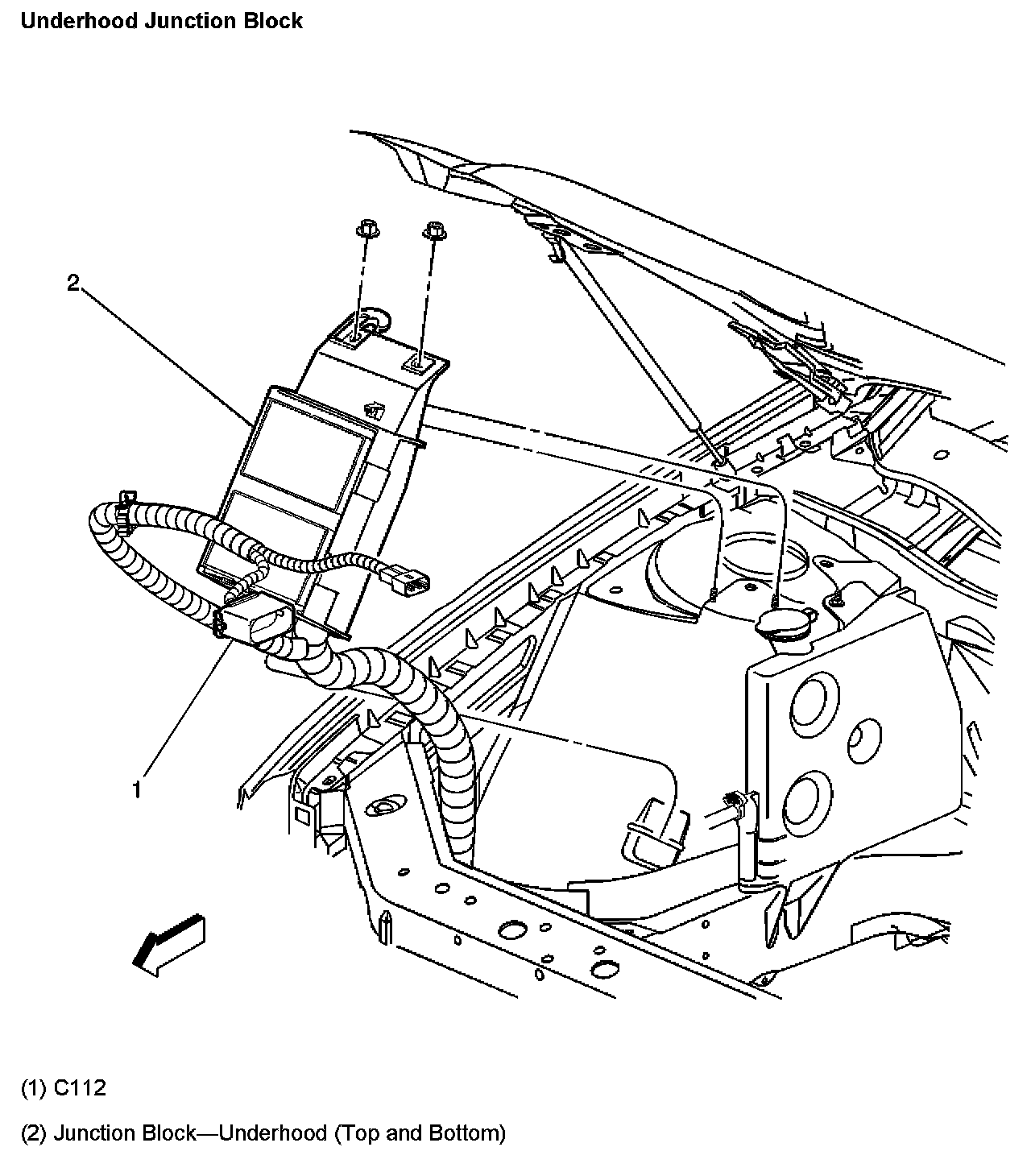 Underhood Junction Block

2

1

(1) C112

(2) Junction Block—Underhood (Top and Bottom)