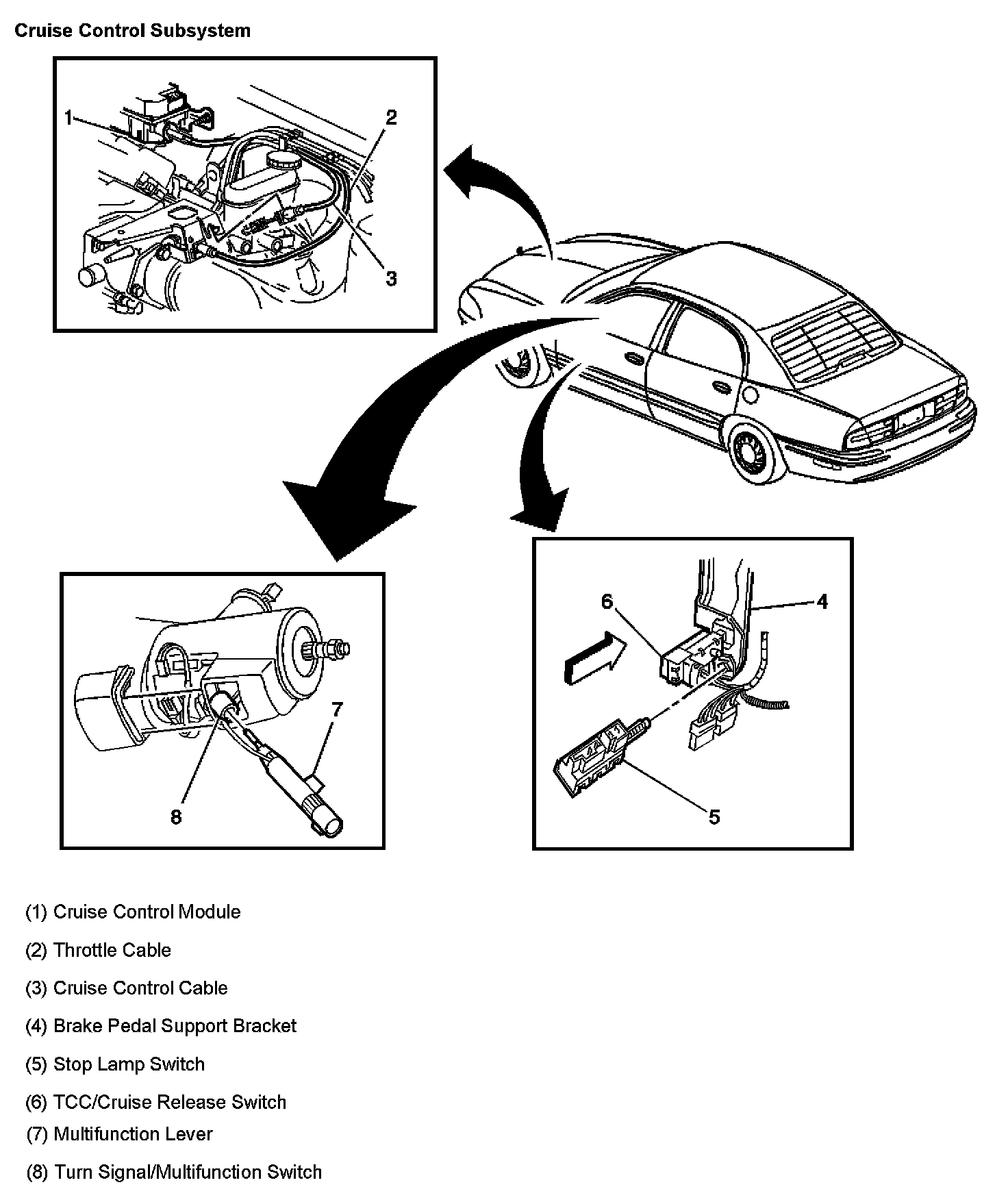 Cruise Control Subsystem

1
2
3

6
4
5

7
8

(1) Cruise Control Module

(2) Throttle Cable

(3) Cruise Control Cable

(4) Brake Pedal Support Bracket

(5) Stop Lamp Switch

(6) TCC/Cruise Release Switch

(7) Multifunction Lever

(8) Turn Signal/Multifunction Switch